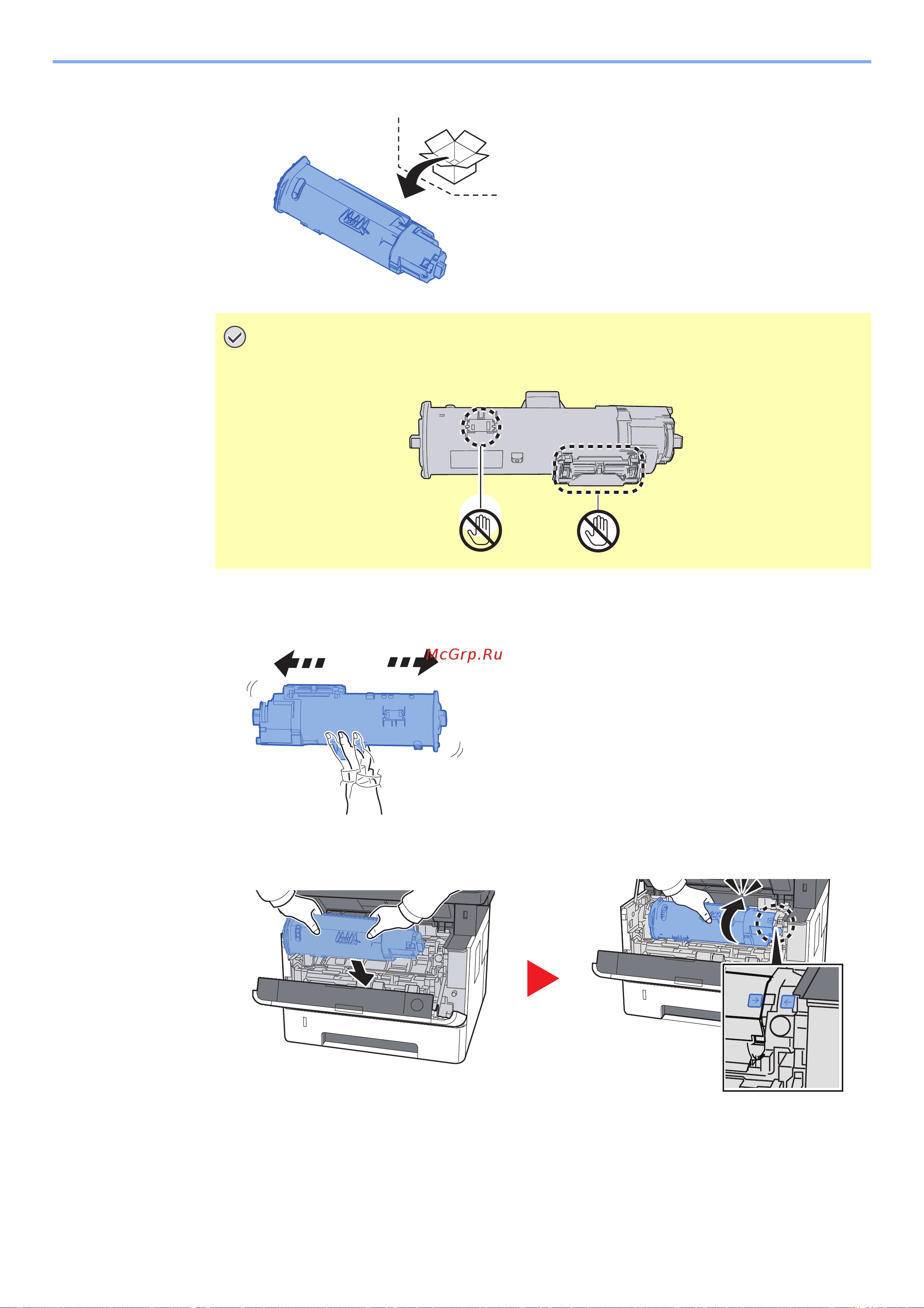 McGrp.Ru