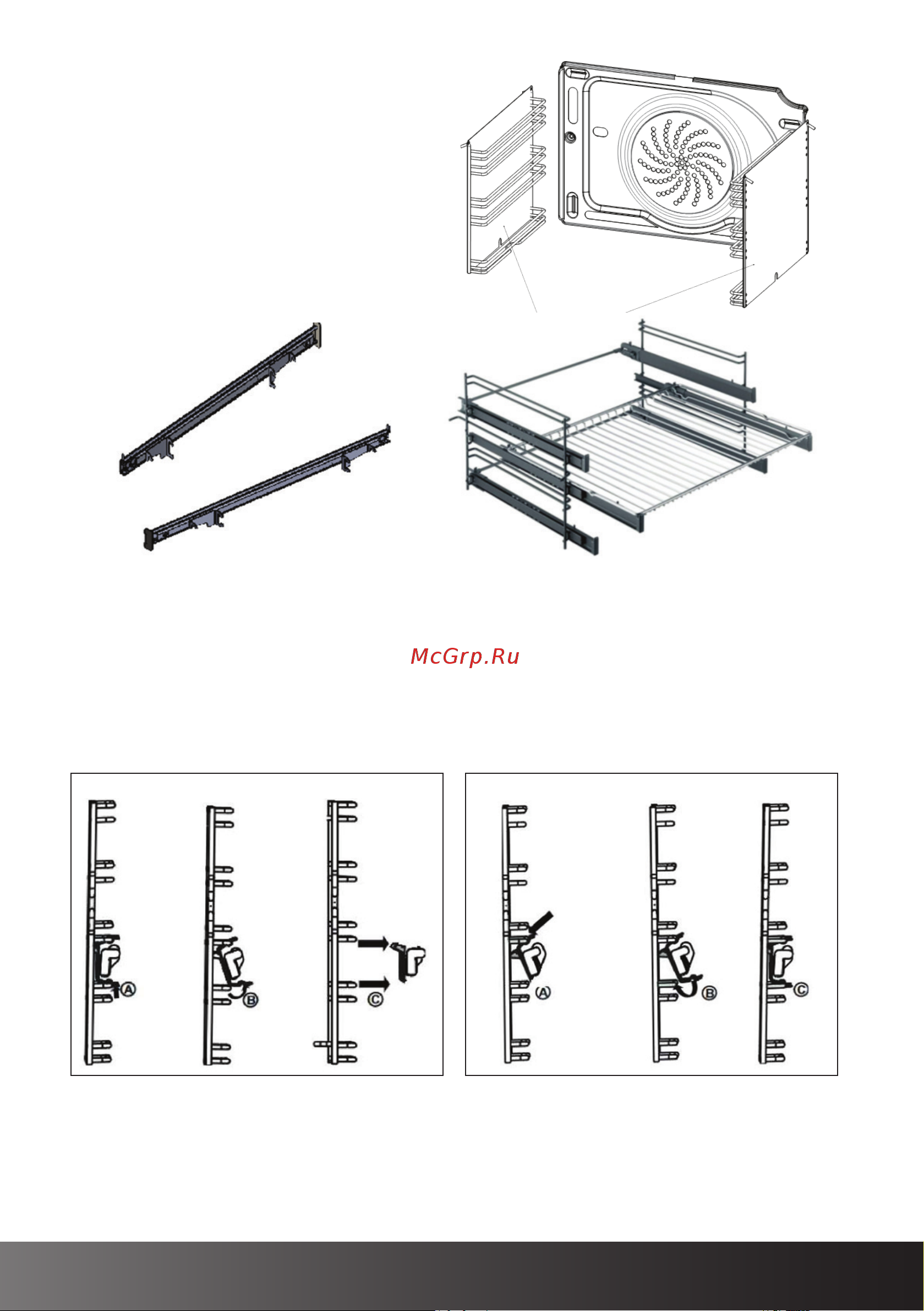 McGrp.Ru

A
B
C

A
B
C