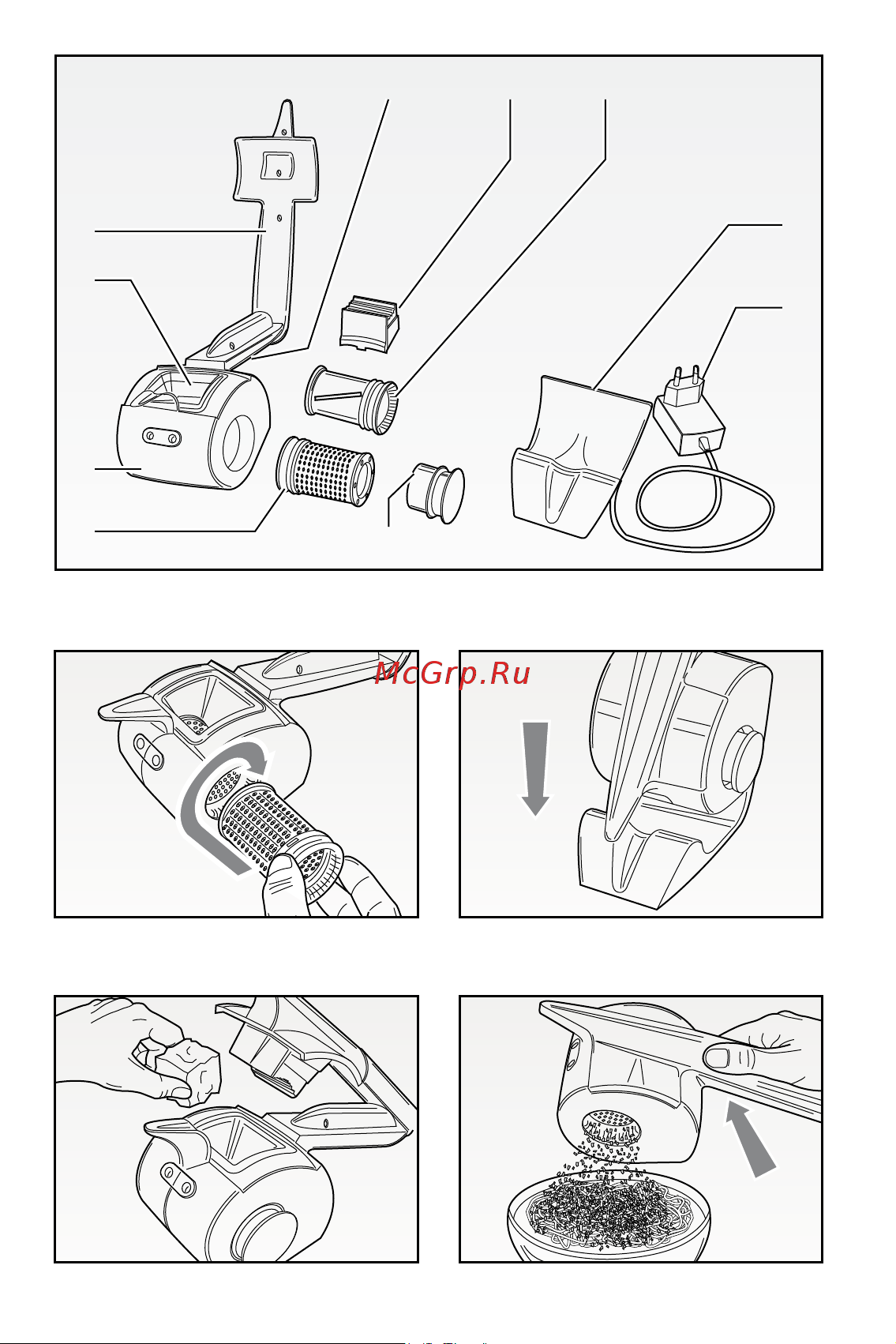 McGrp.Ru