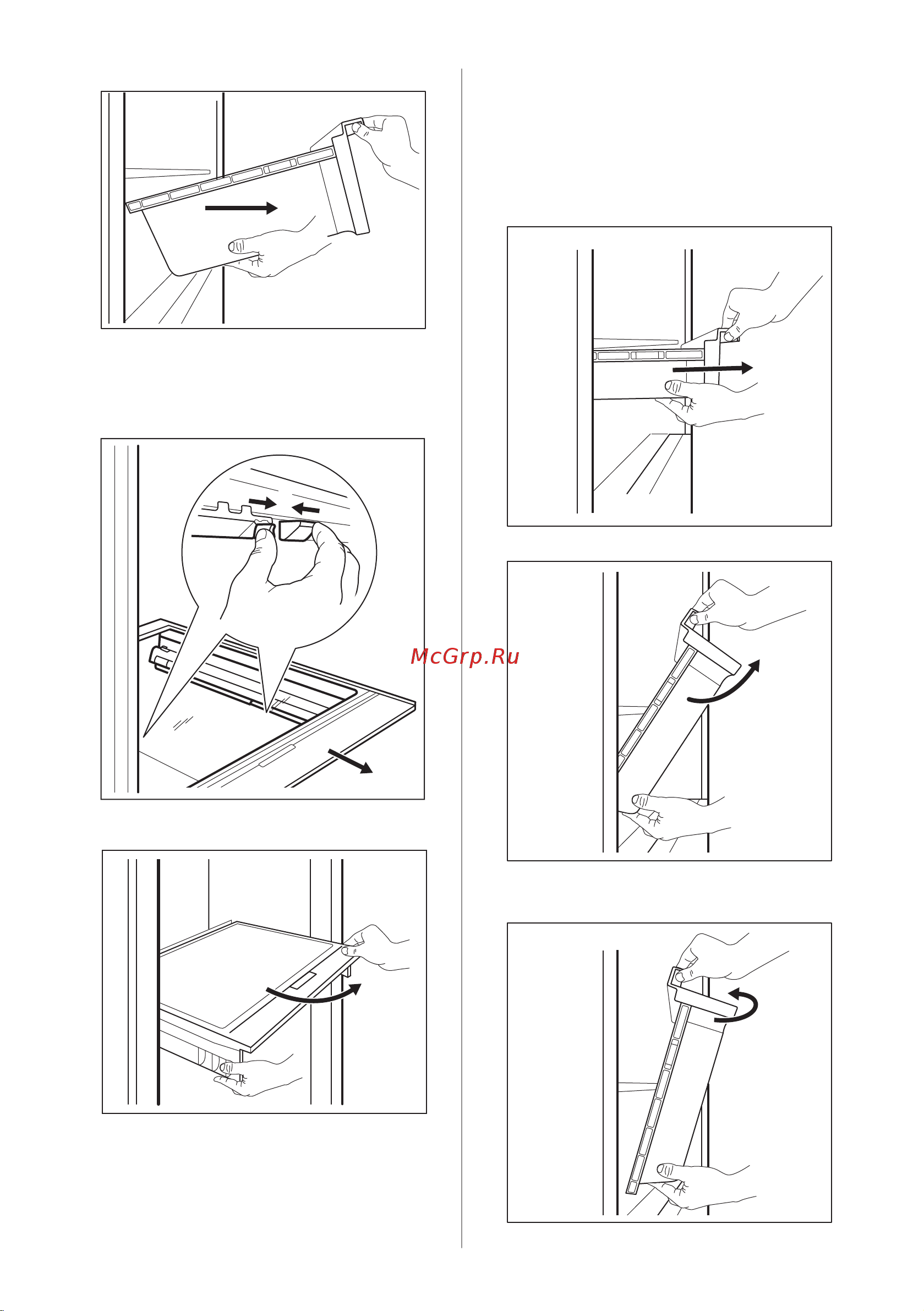 McGrp.Ru