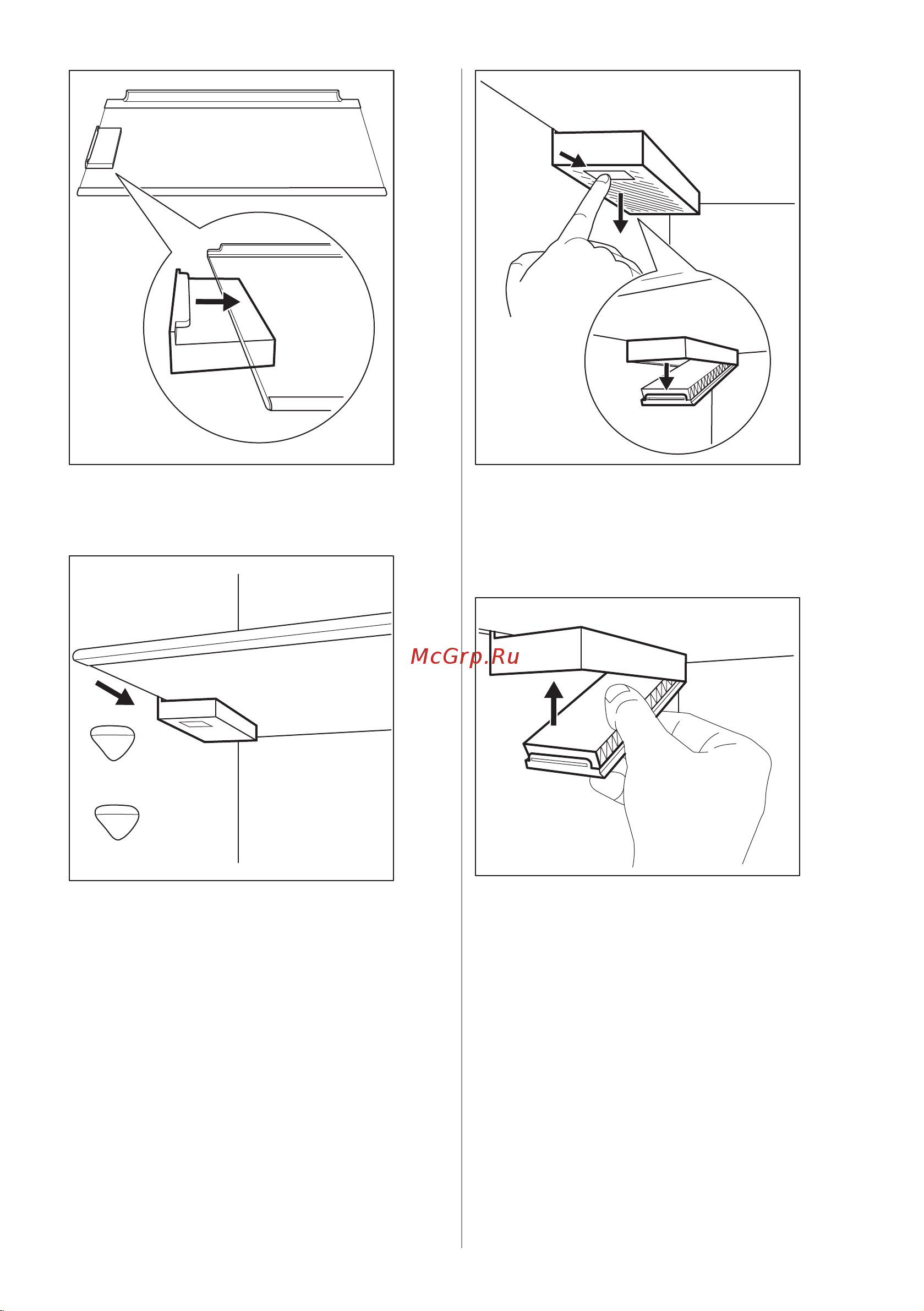 McGrp.Ru