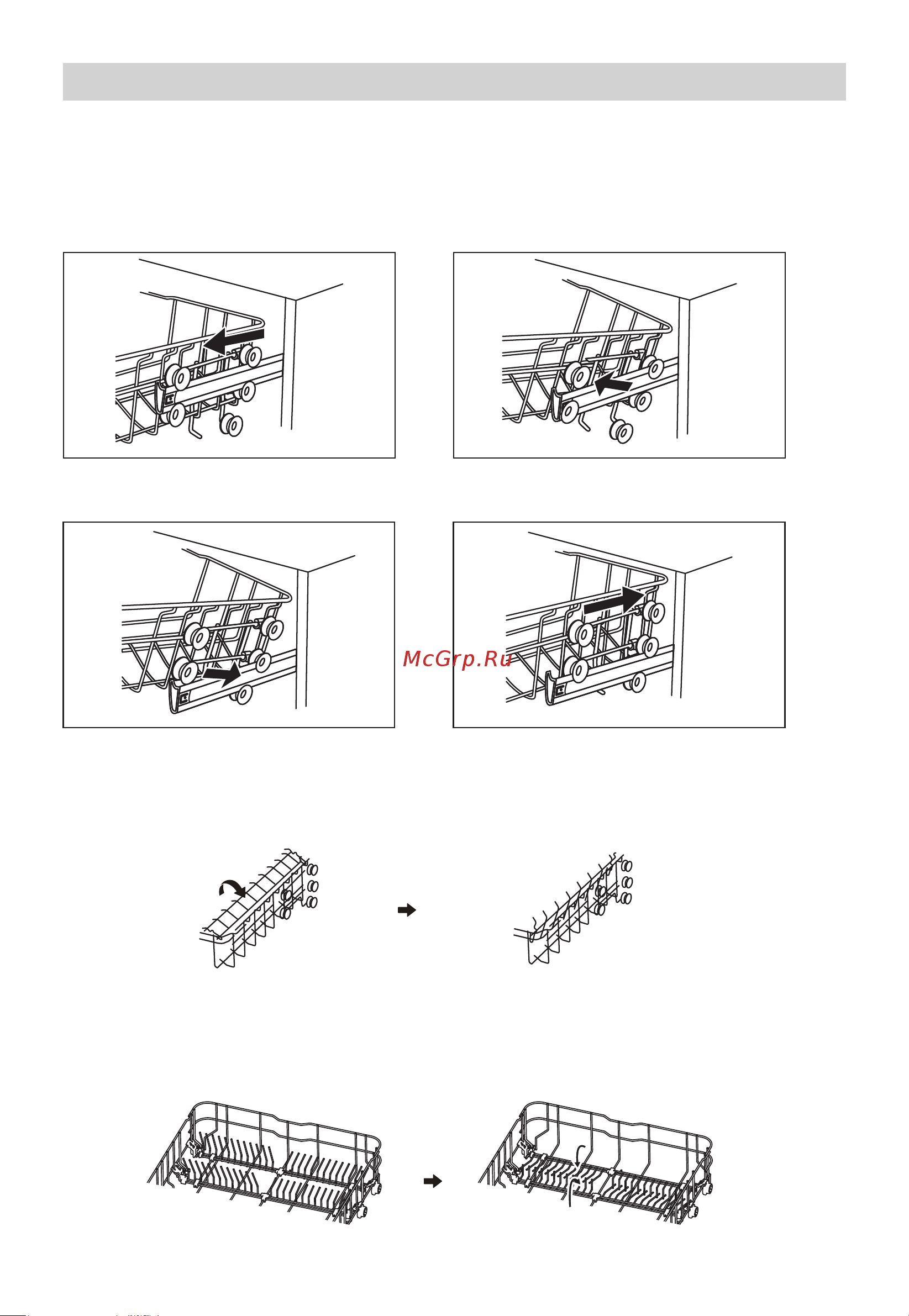 McGrp.Ru