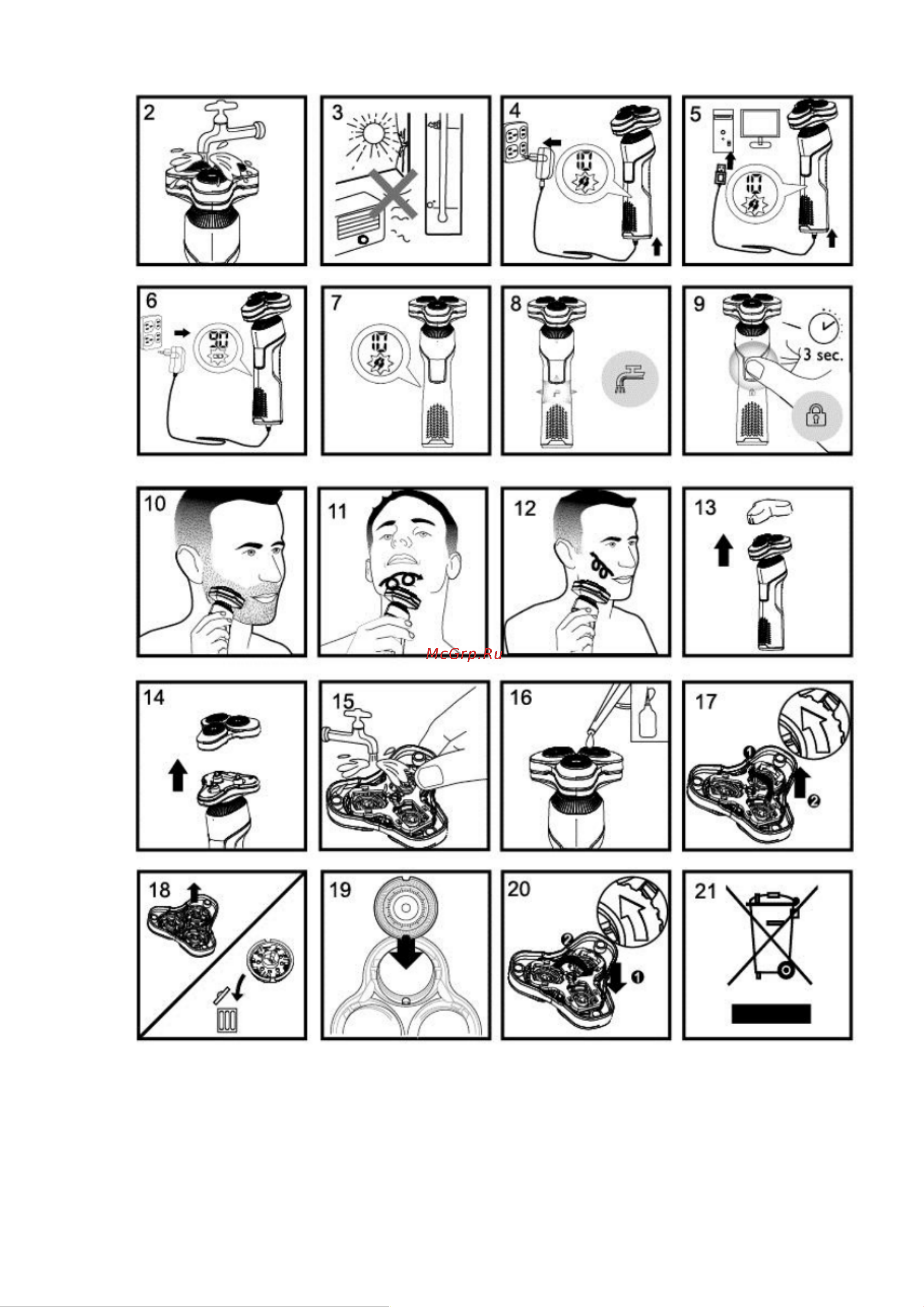 2

3

4

10

5

10

6

90

7

10

8

9

3 sec.

10

11

12

13

McGrp.Ru

14

15

16

17

1

2

18

19

20

2

1

21