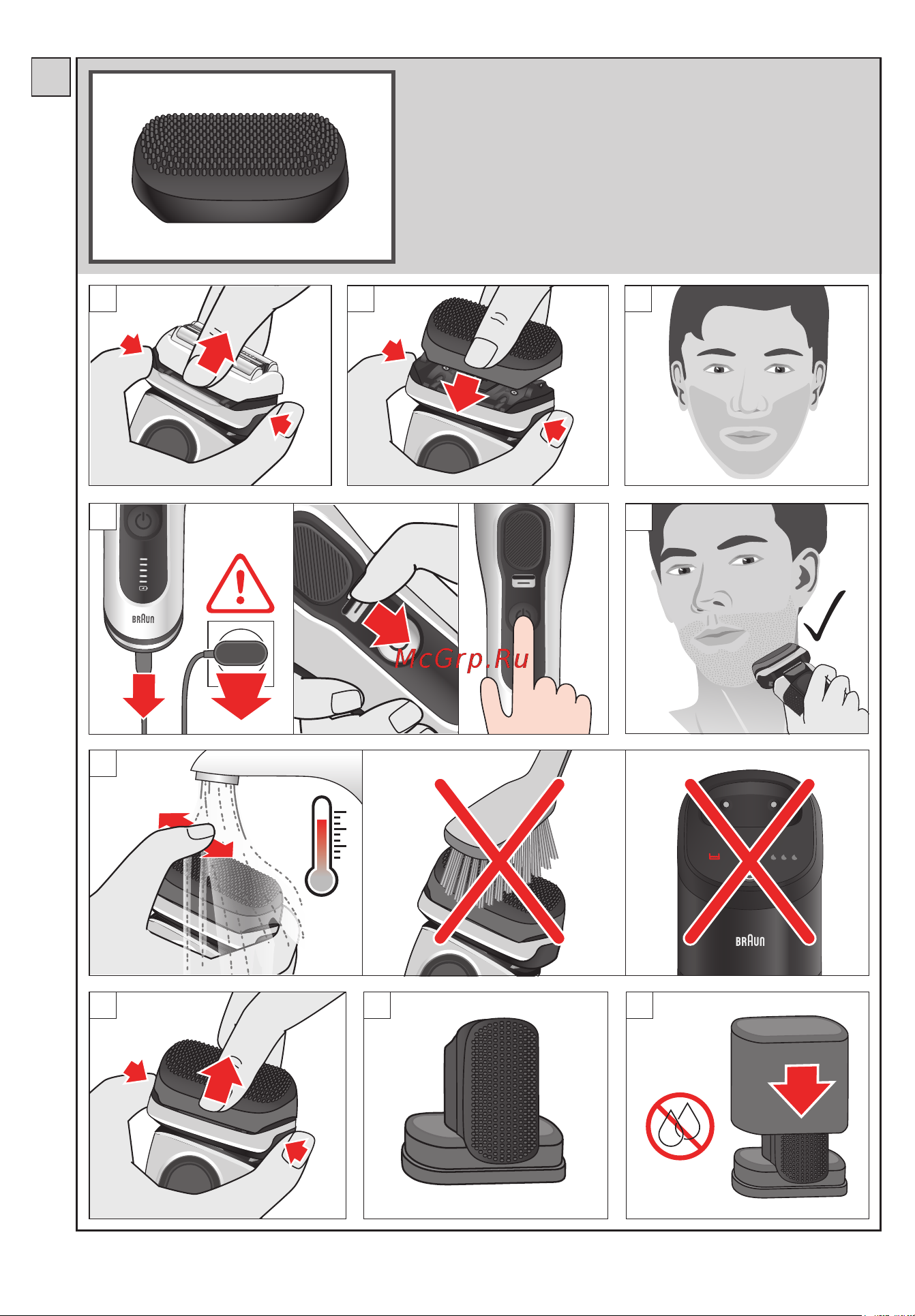 BRAUN

McGrp.Ru

BRAUN