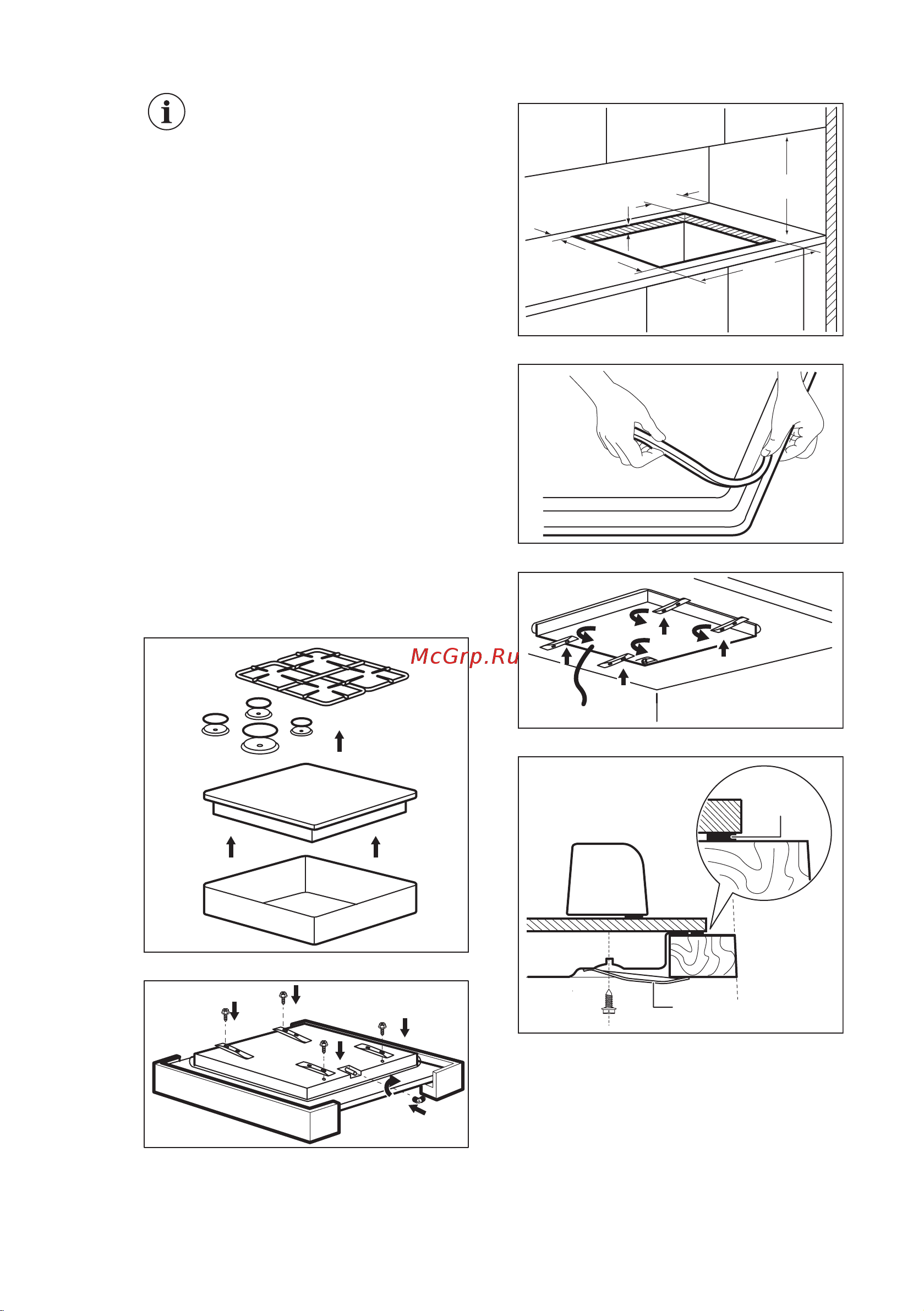 McGrp.Ru