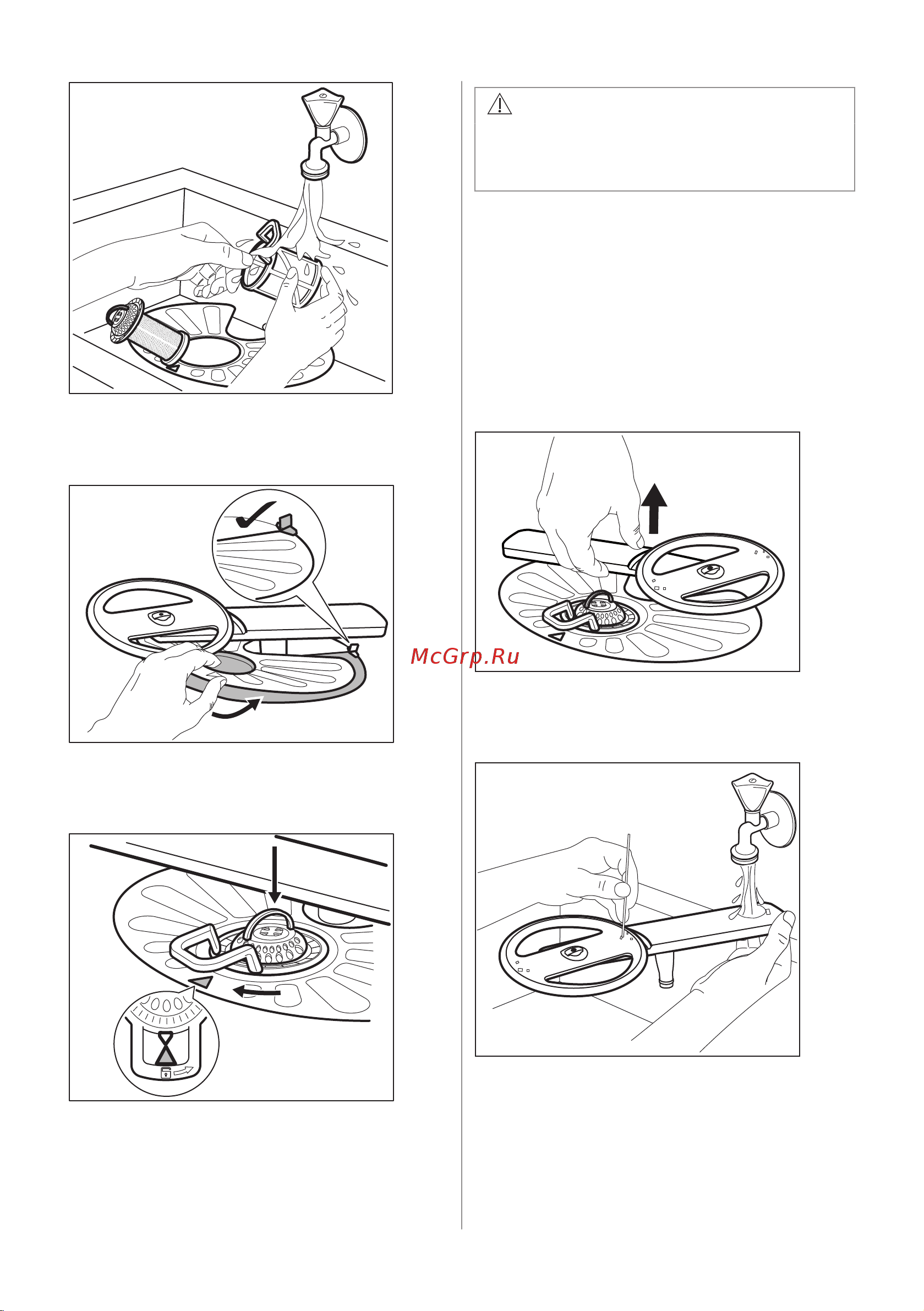 McGrp.Ru