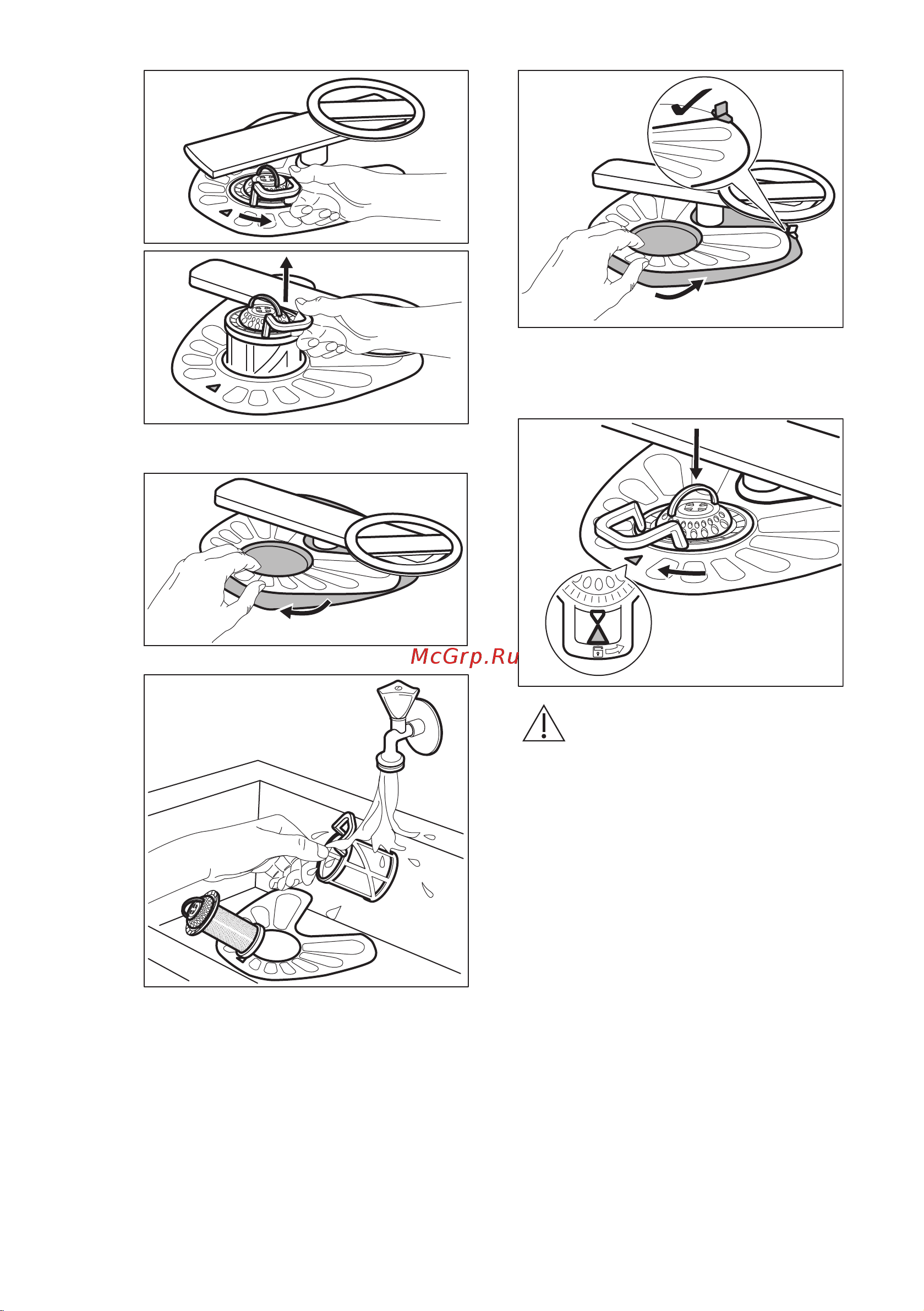 McGrp.Ru