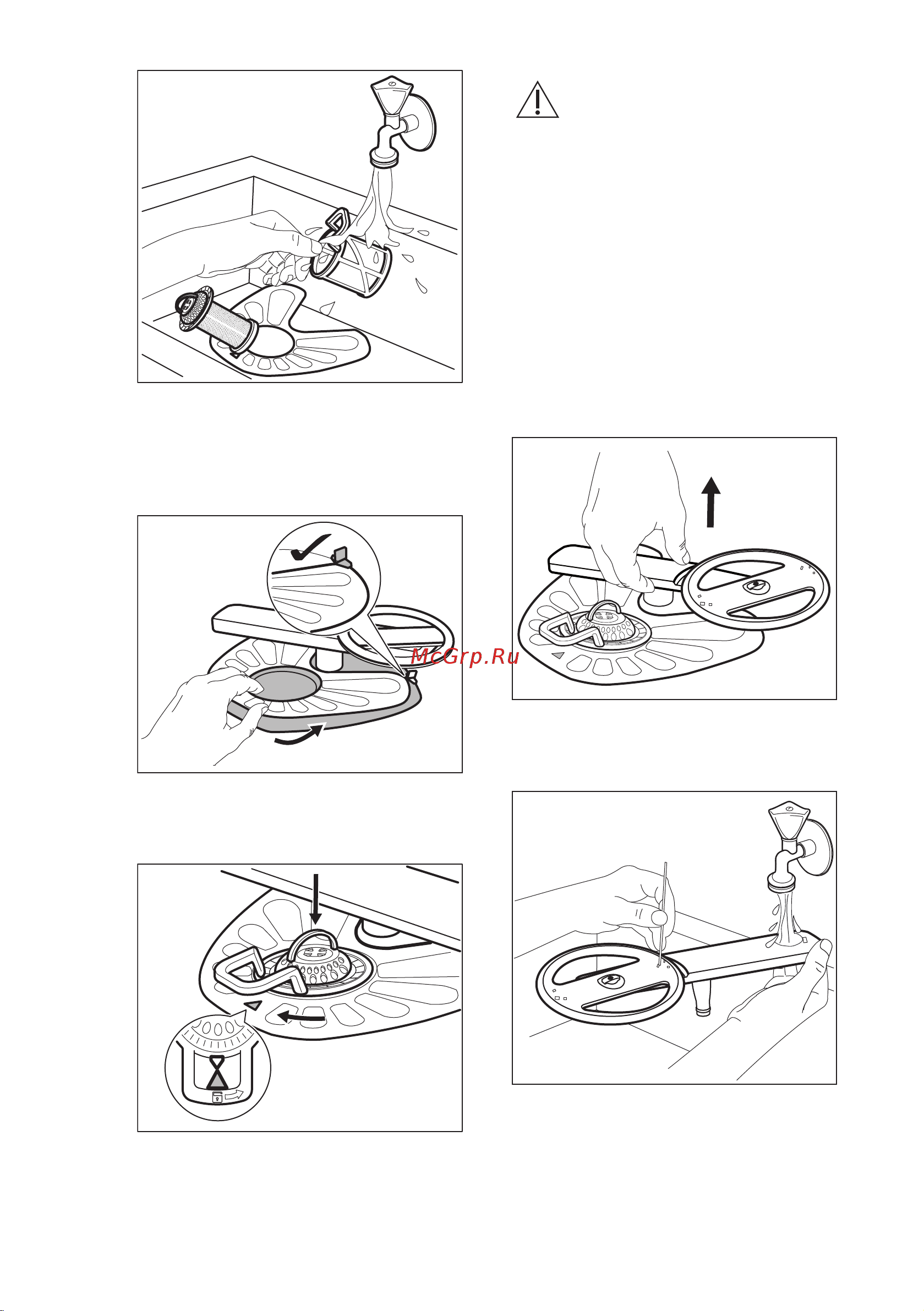 McGrp.Ru