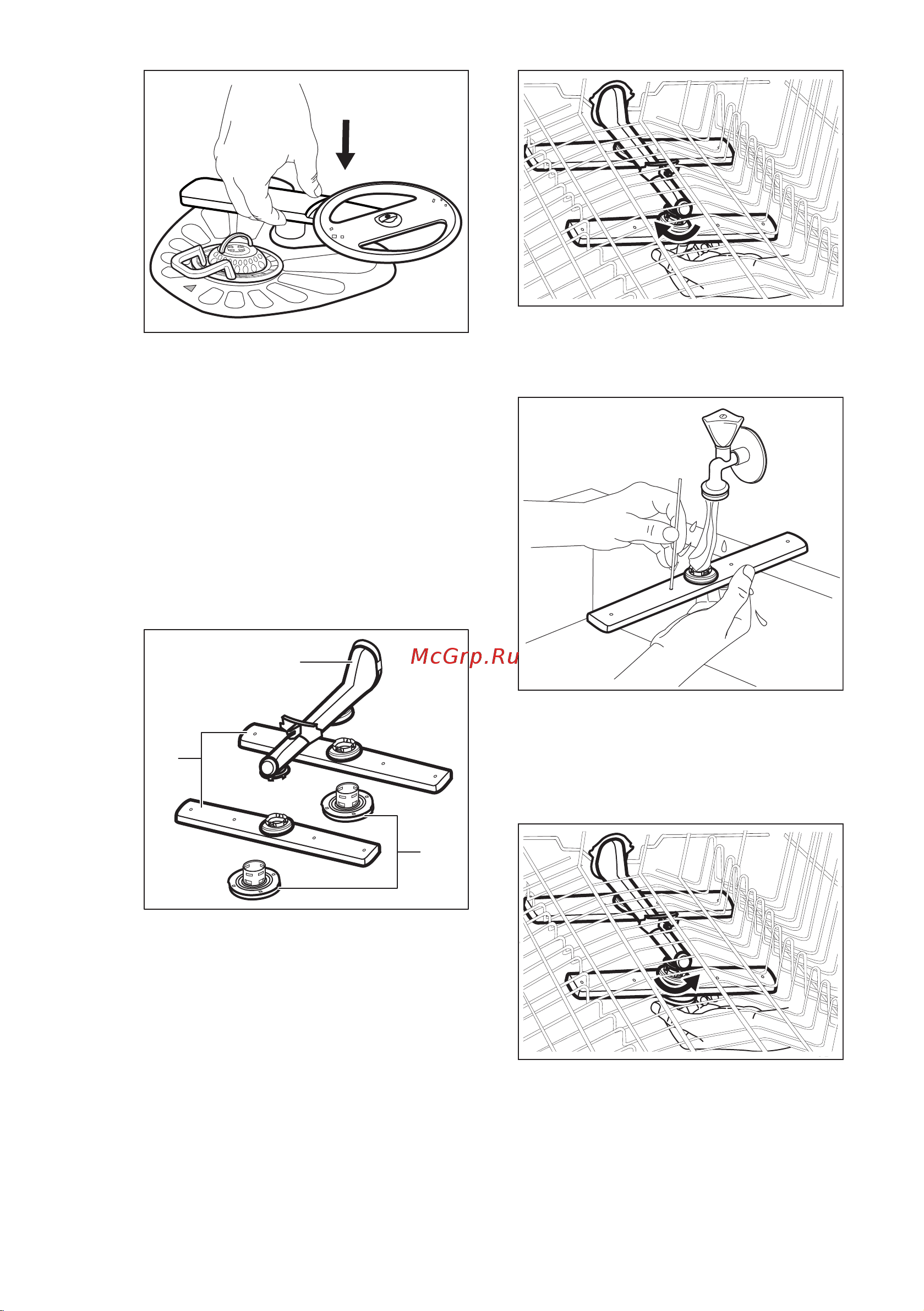 McGrp.Ru