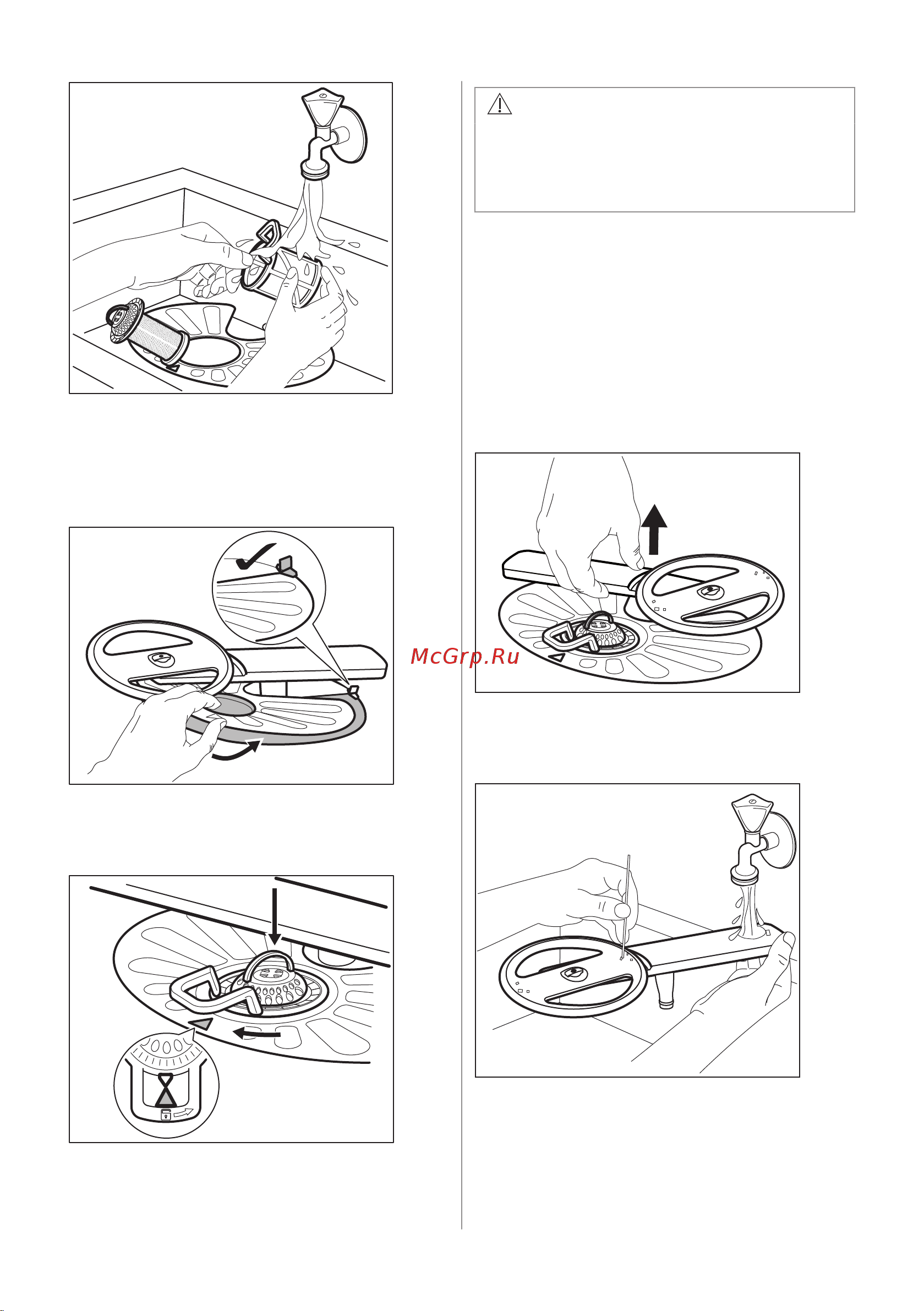 McGrp.Ru