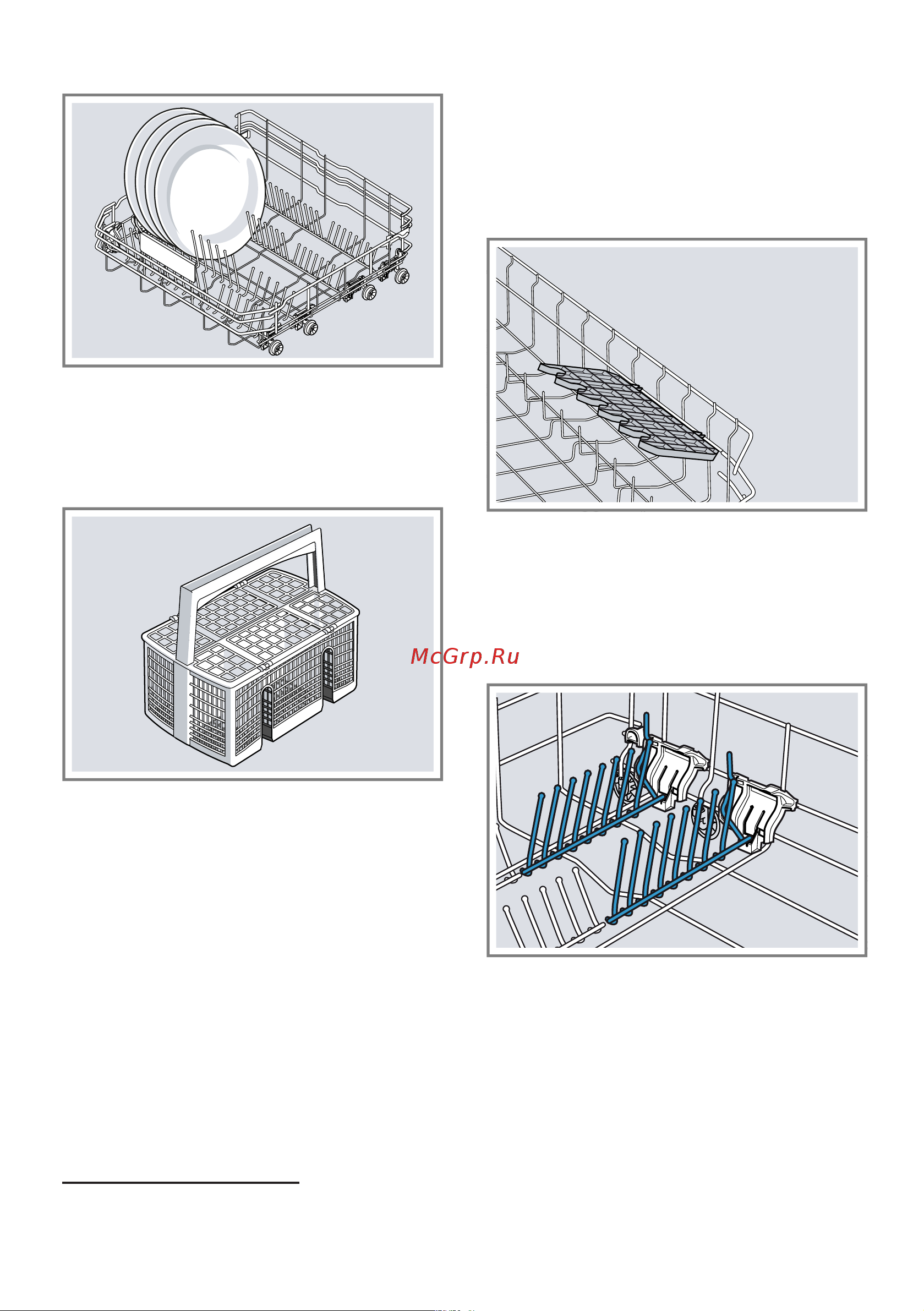 McGrp.Ru