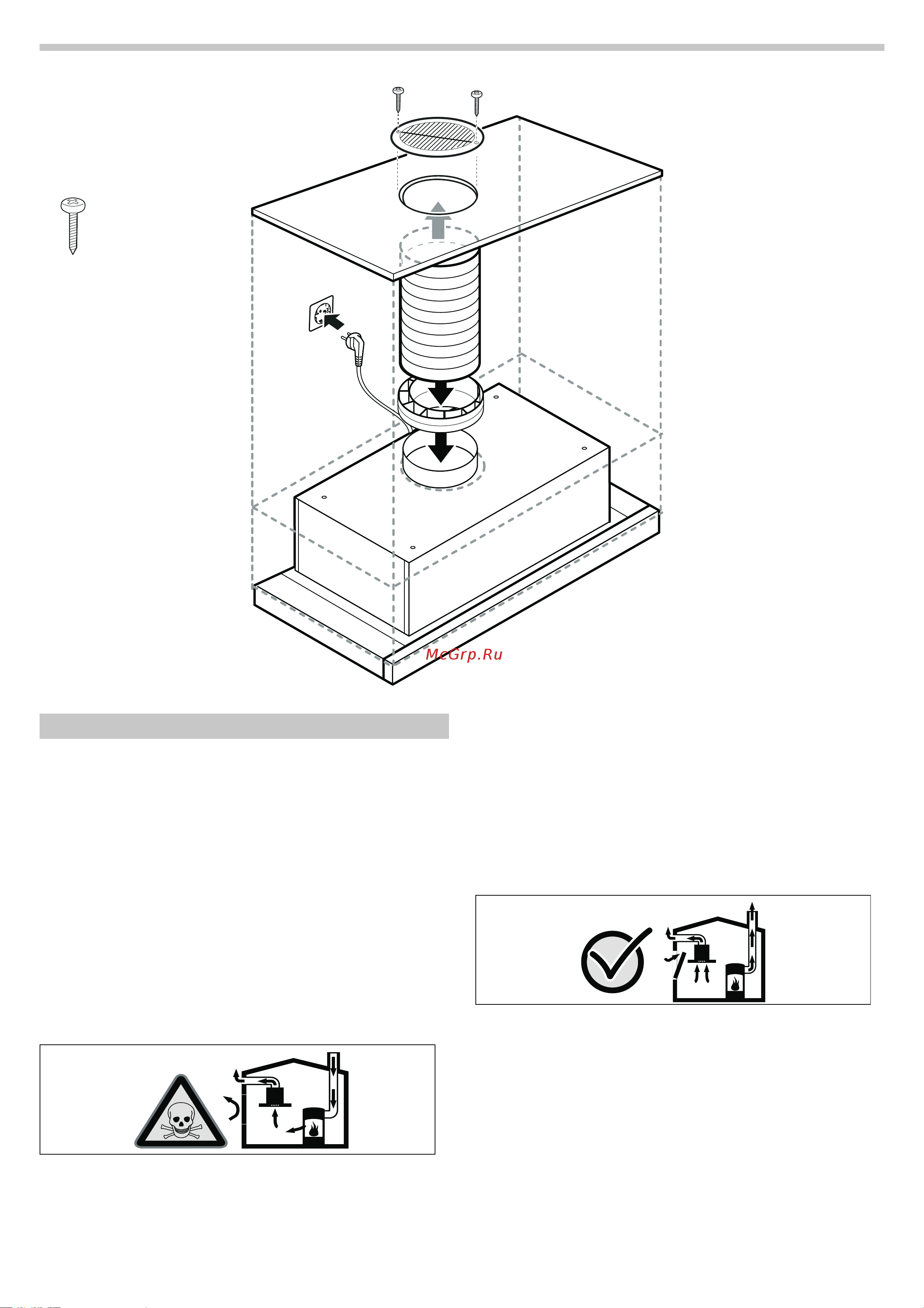 McGrp.Ru