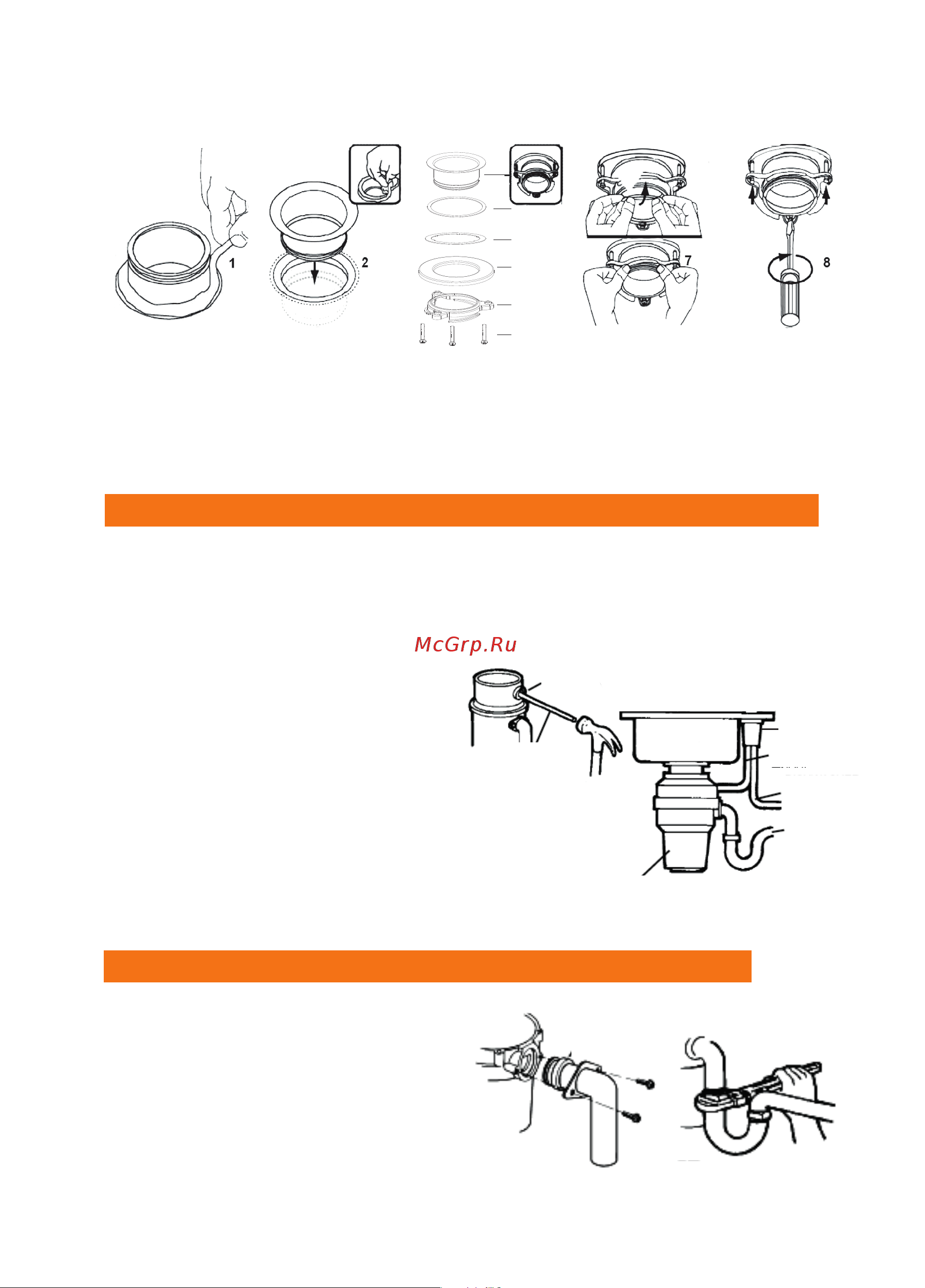 1

2

7

8

McGrp.Ru