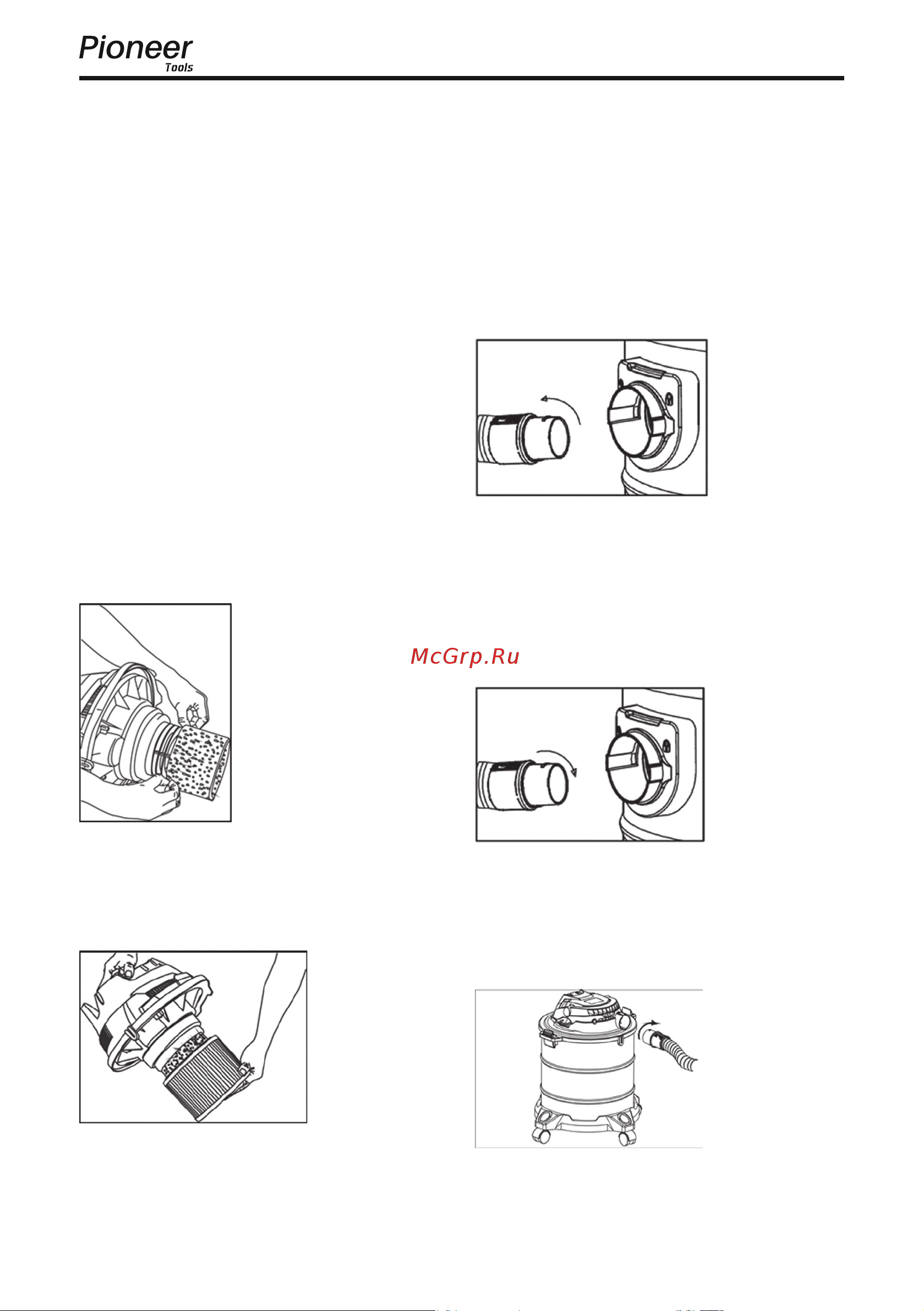 Pioneer
Tools

McGrp.Ru