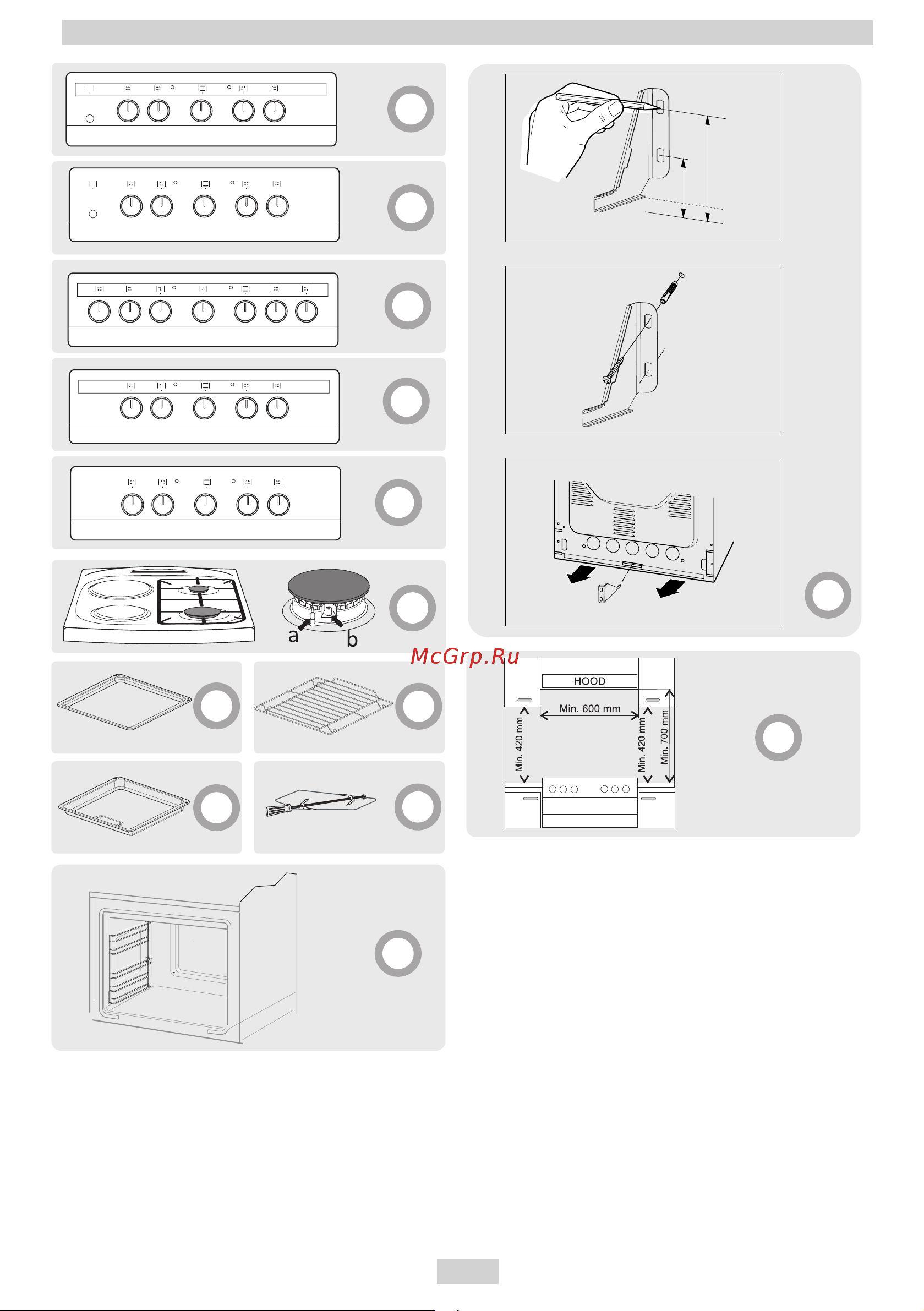 a
b

McGrp.Ru

HOOD
Min. 600 mm
Min. 420 mm
Min. 420 mm
Min. 700 mm