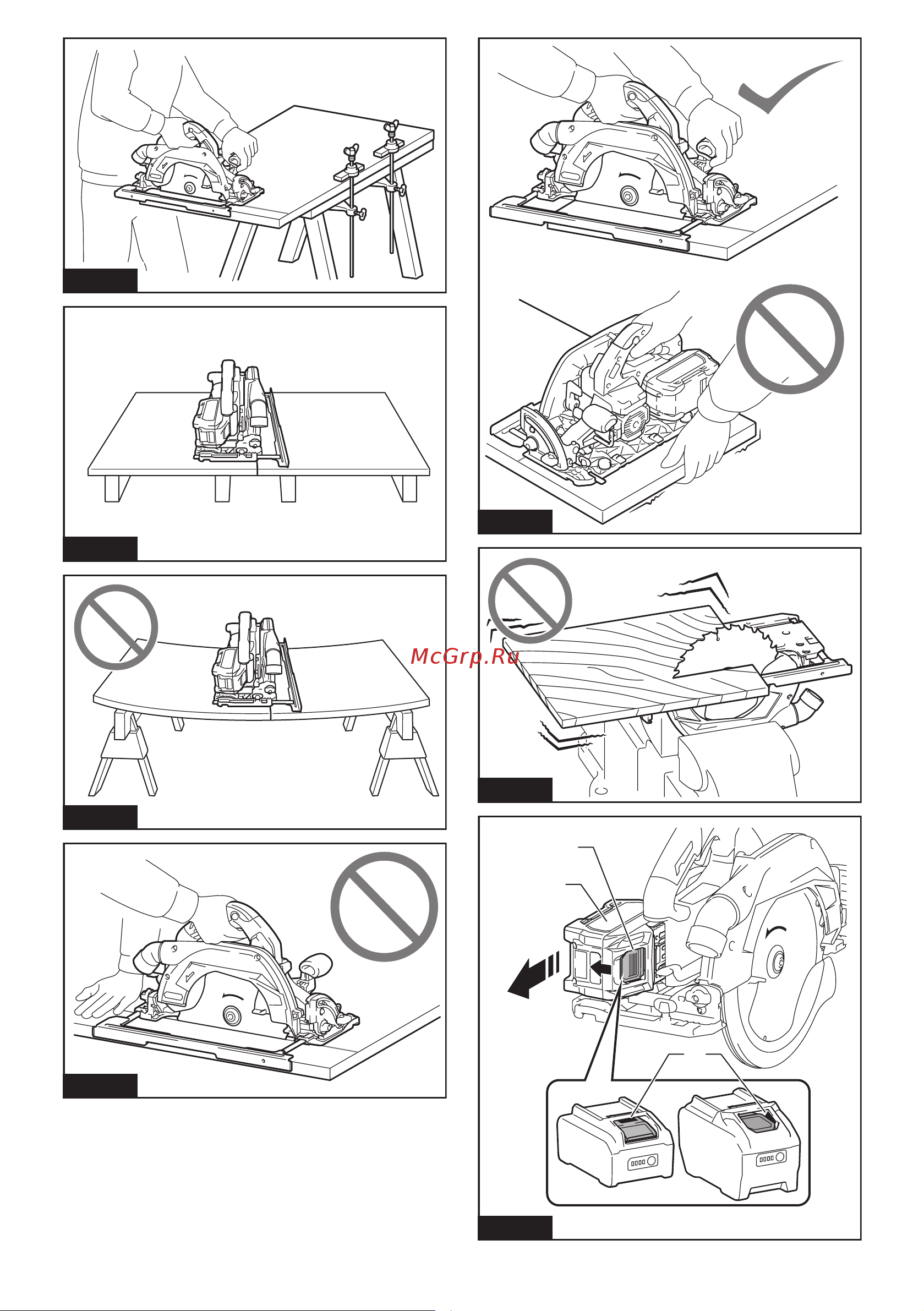 McGrp.Ru