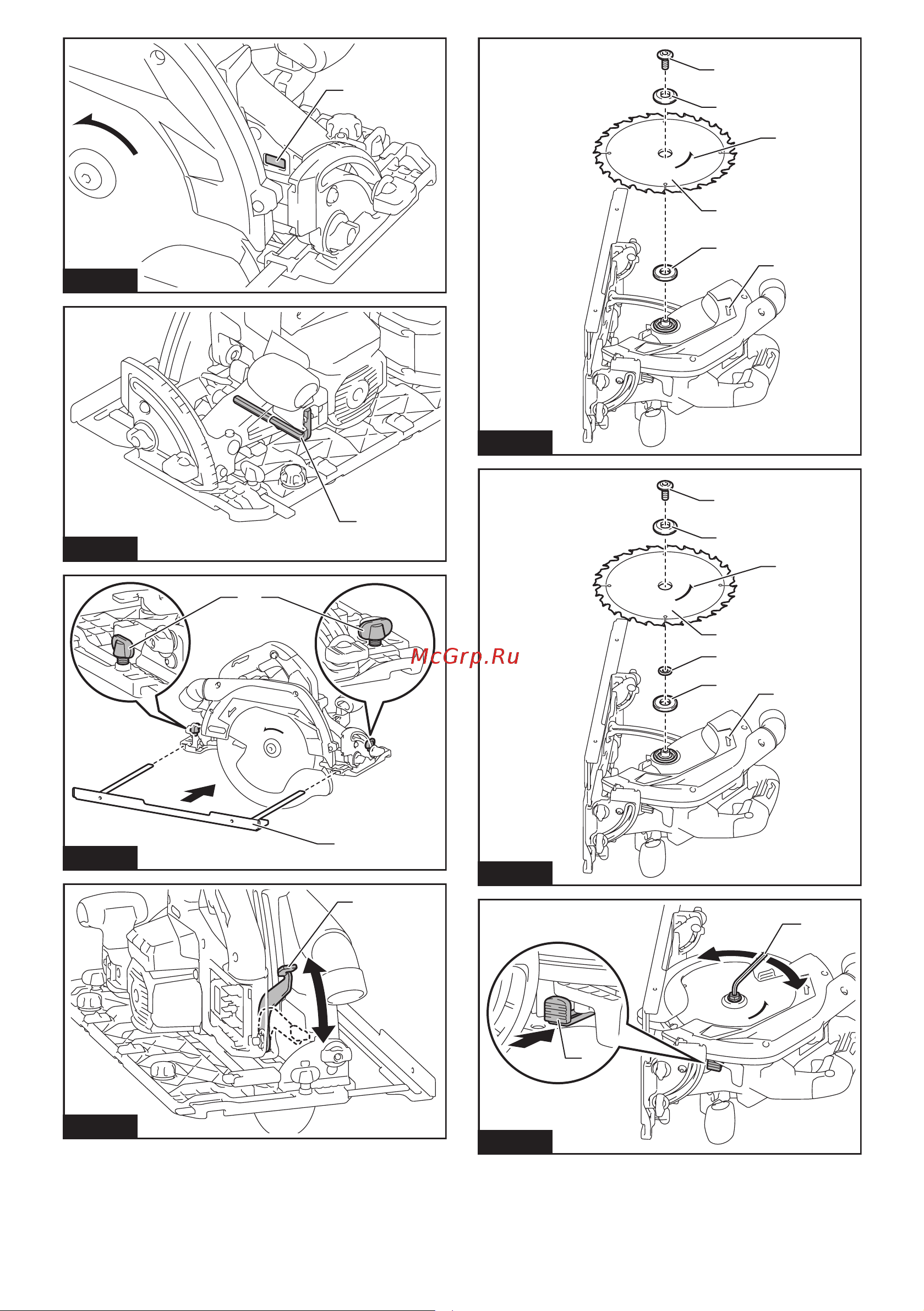 McGrp.Ru