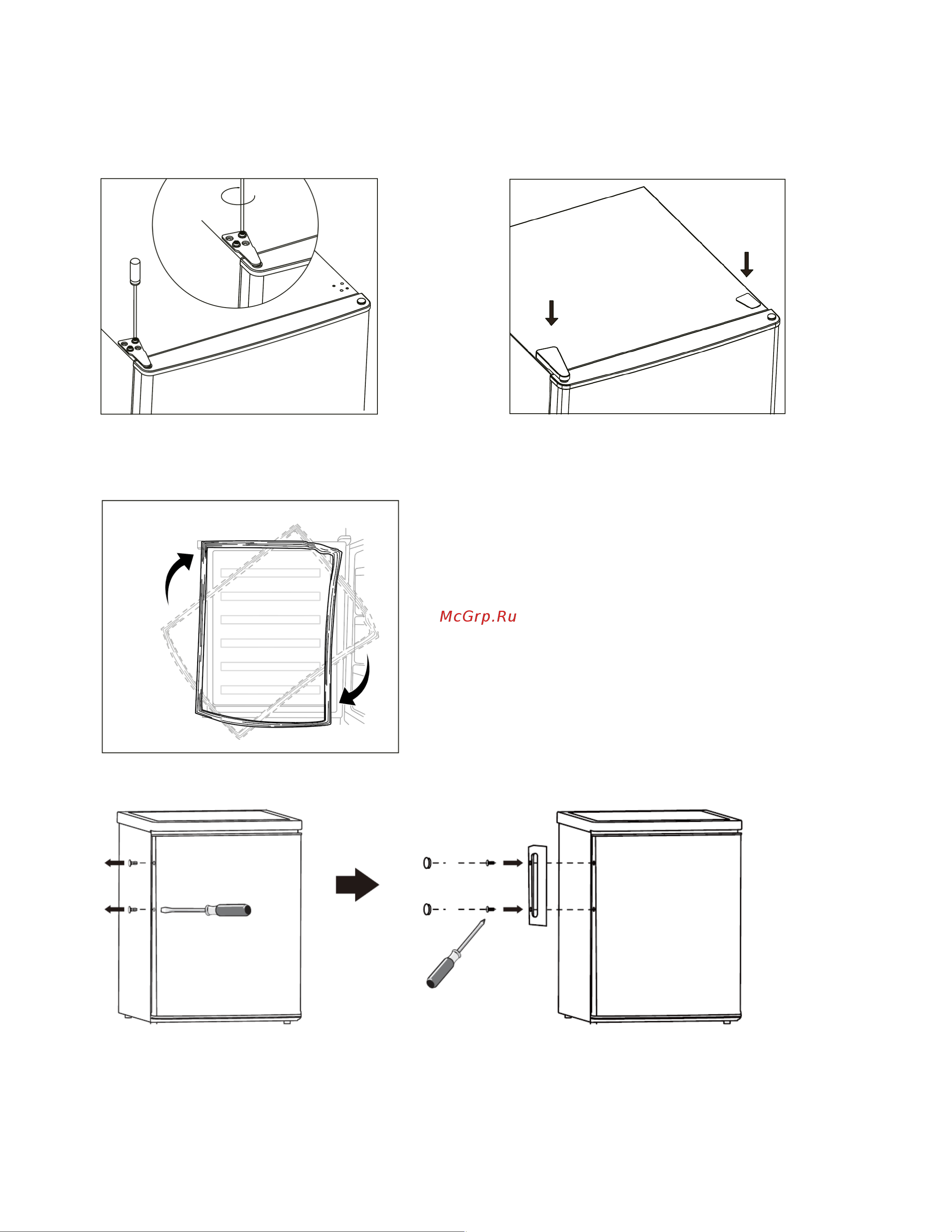 McGrp.Ru