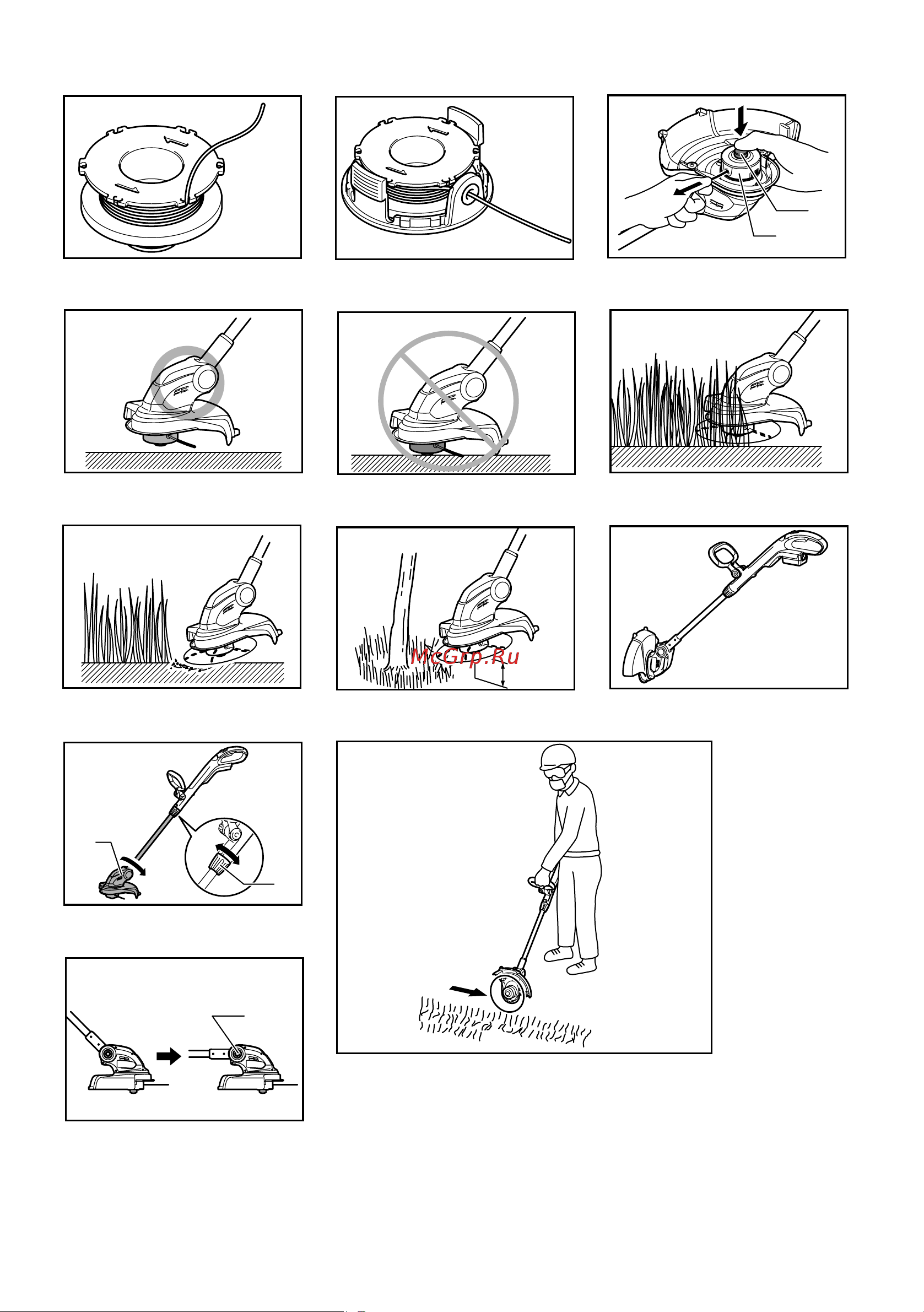 McGrp.Ru