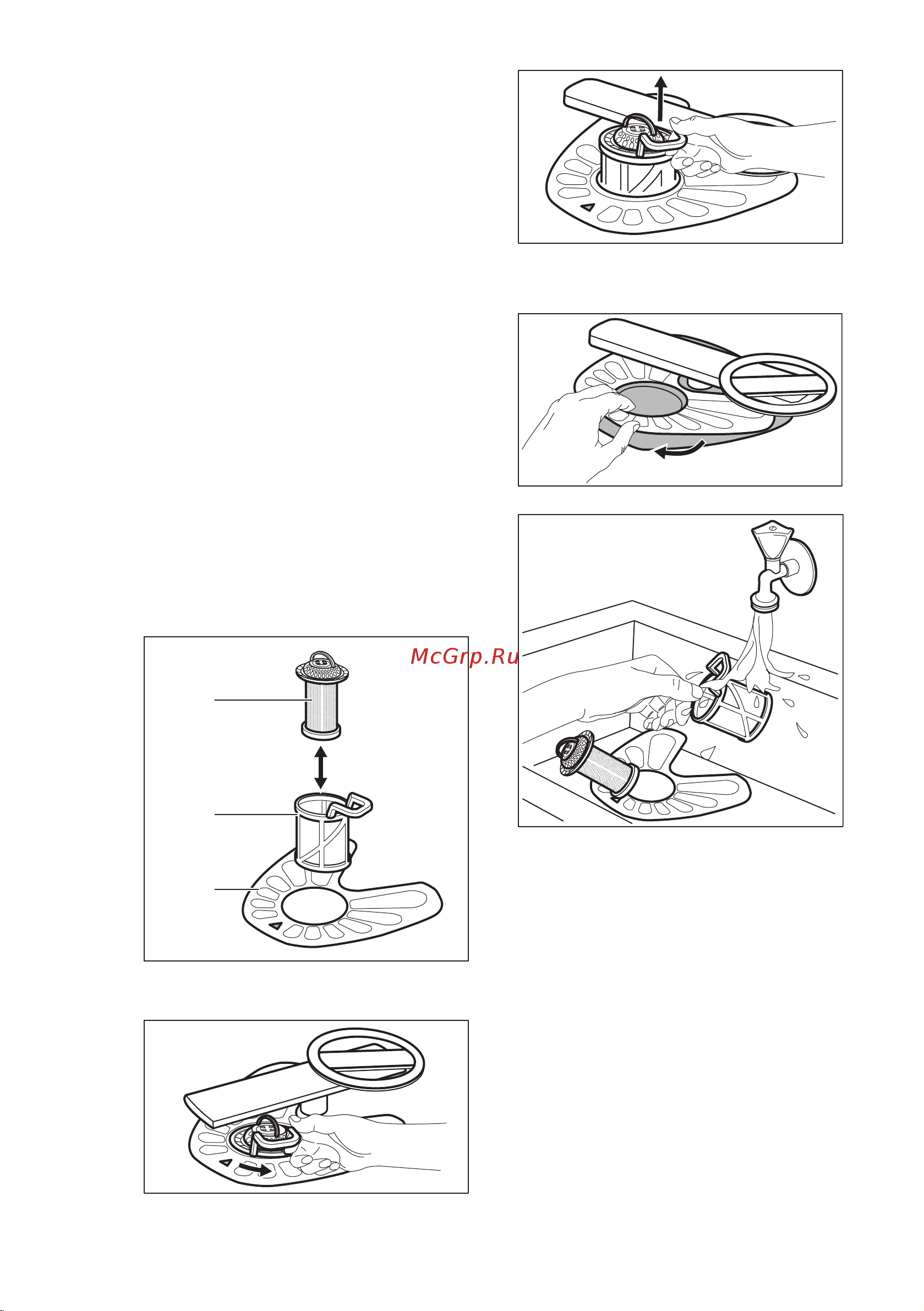 McGrp.Ru