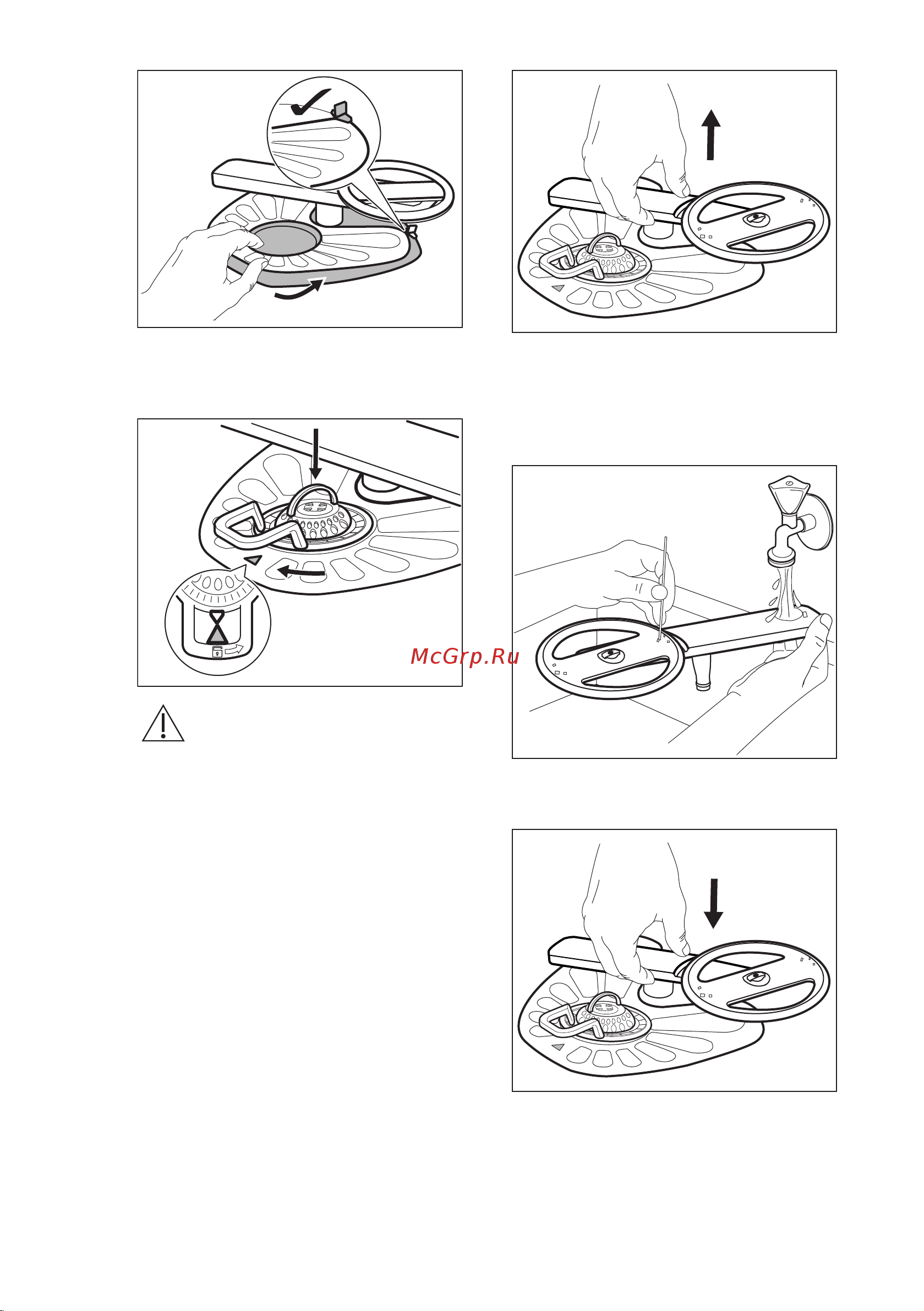 McGrp.Ru