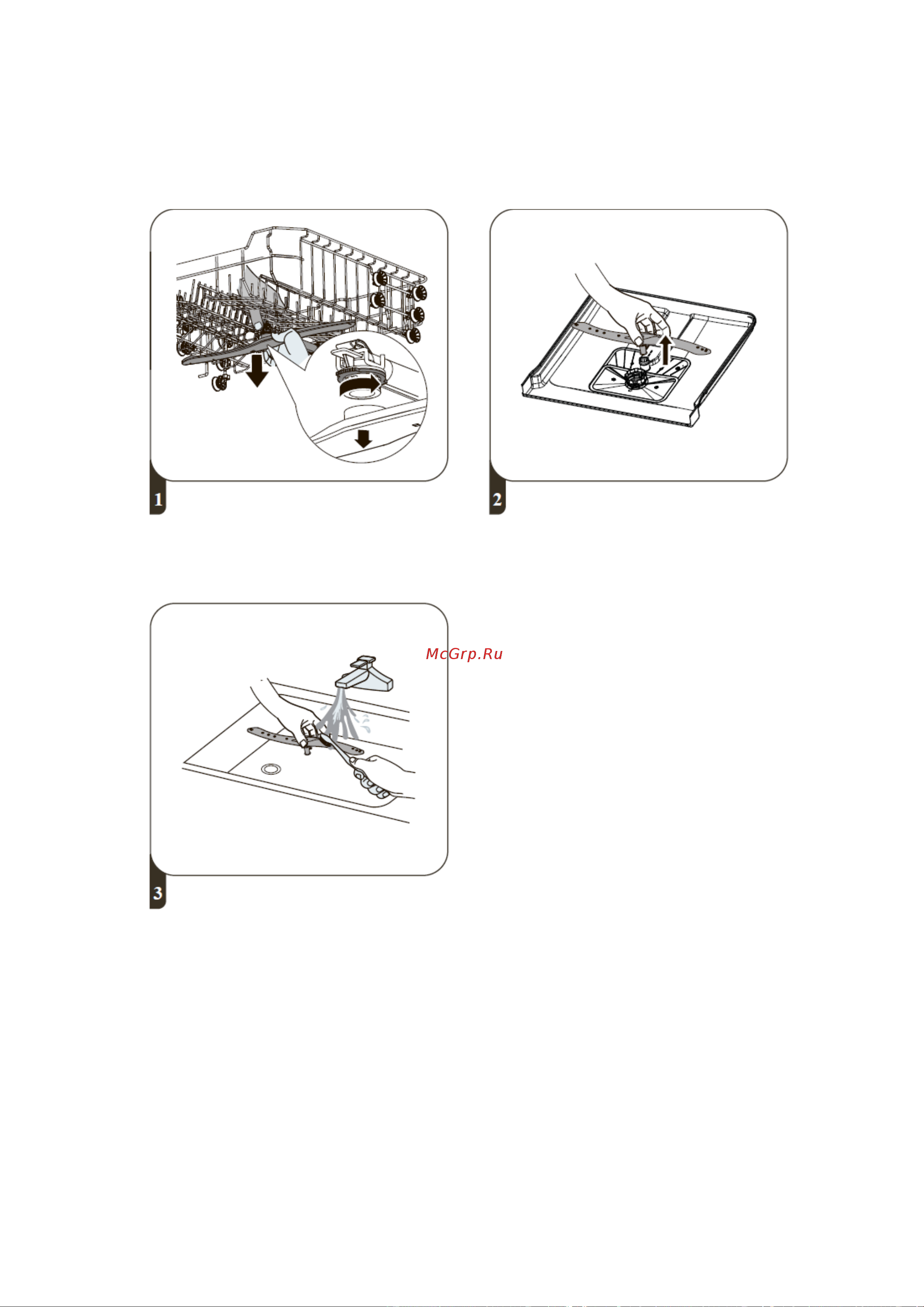 1

2

McGrp.Ru

3