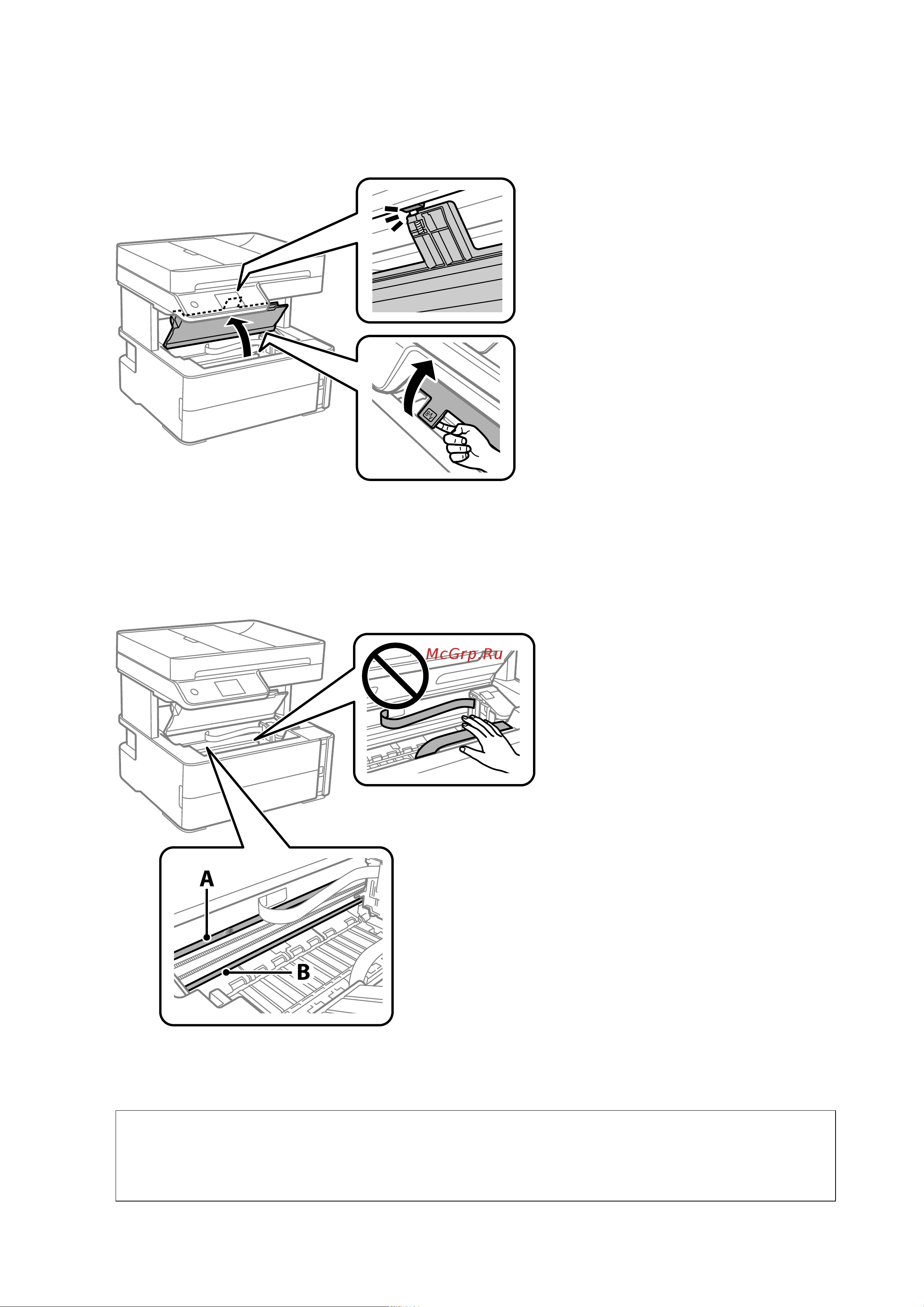 McGrp.Ru

A

B