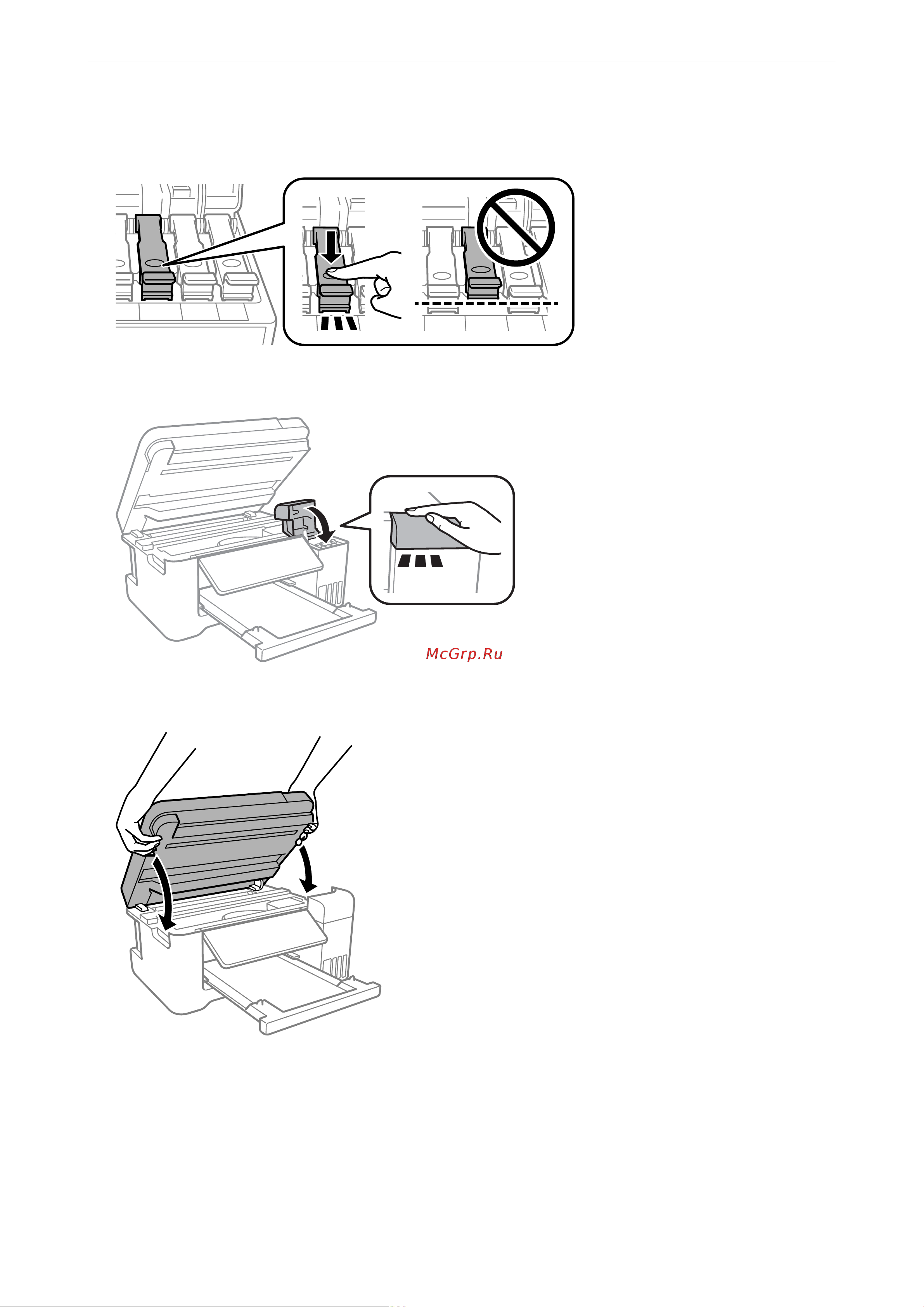 McGrp.Ru