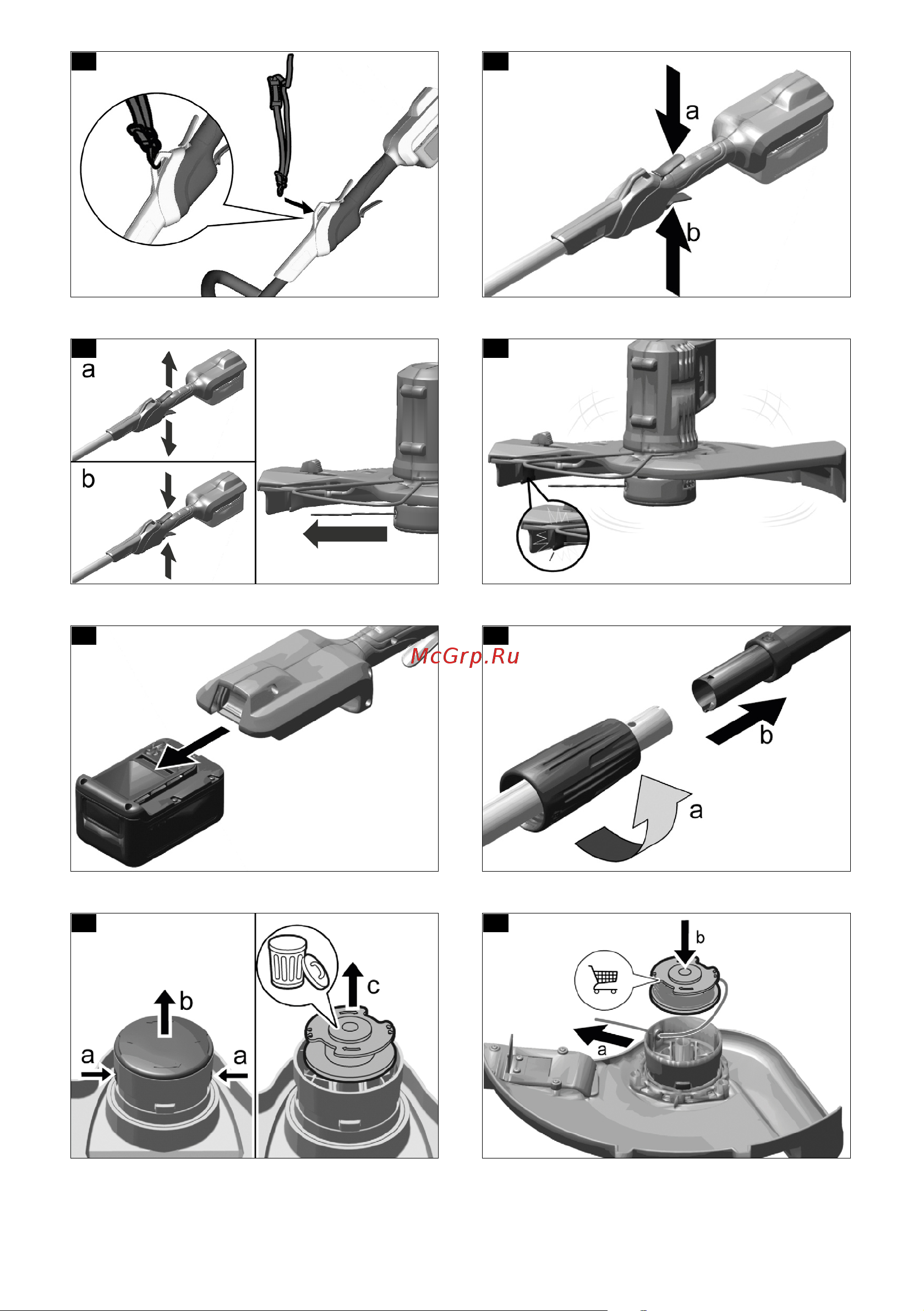 a

b

a

b

McGrp.Ru

b

a

b

a

a

c

b

a