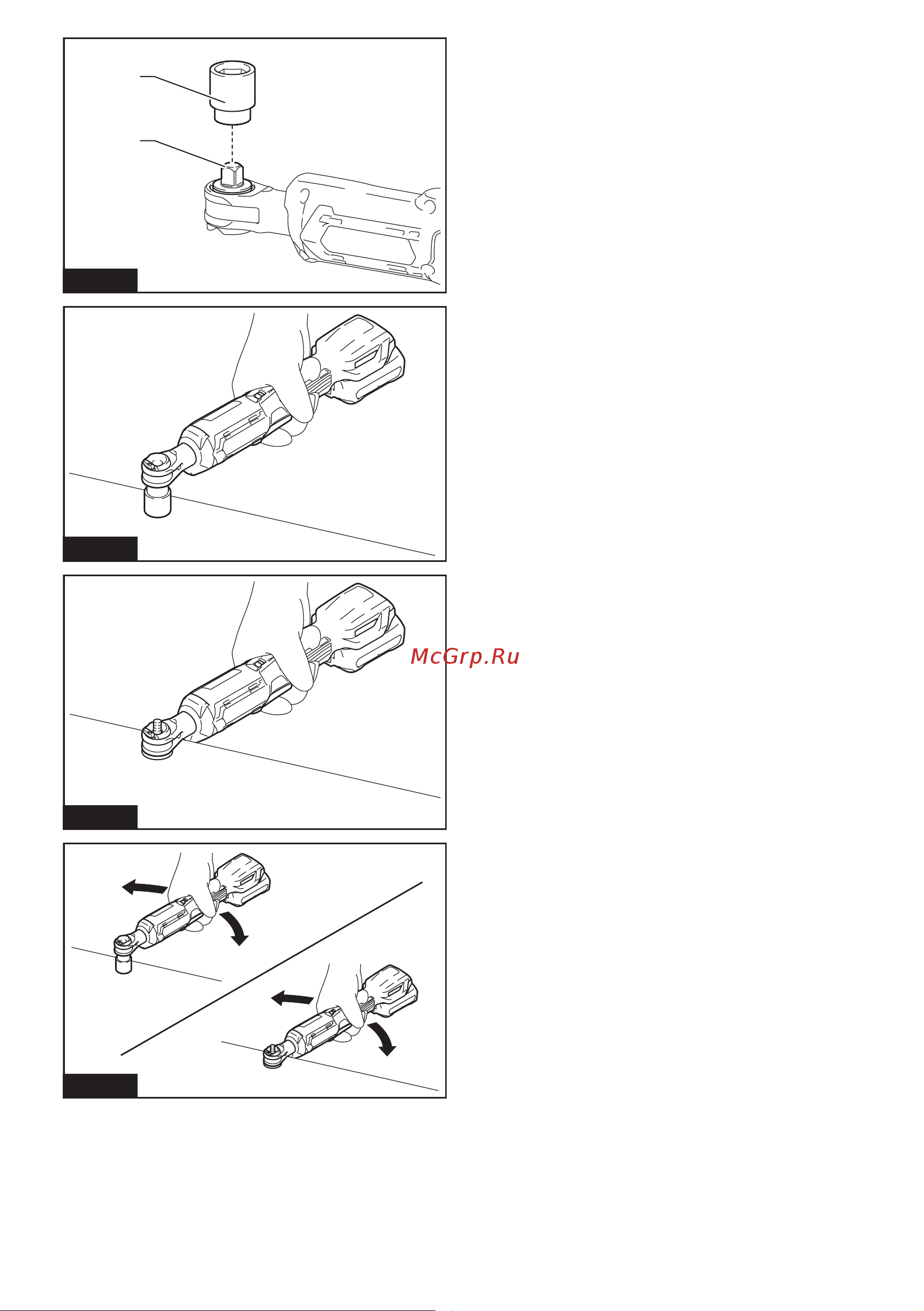 McGrp.Ru