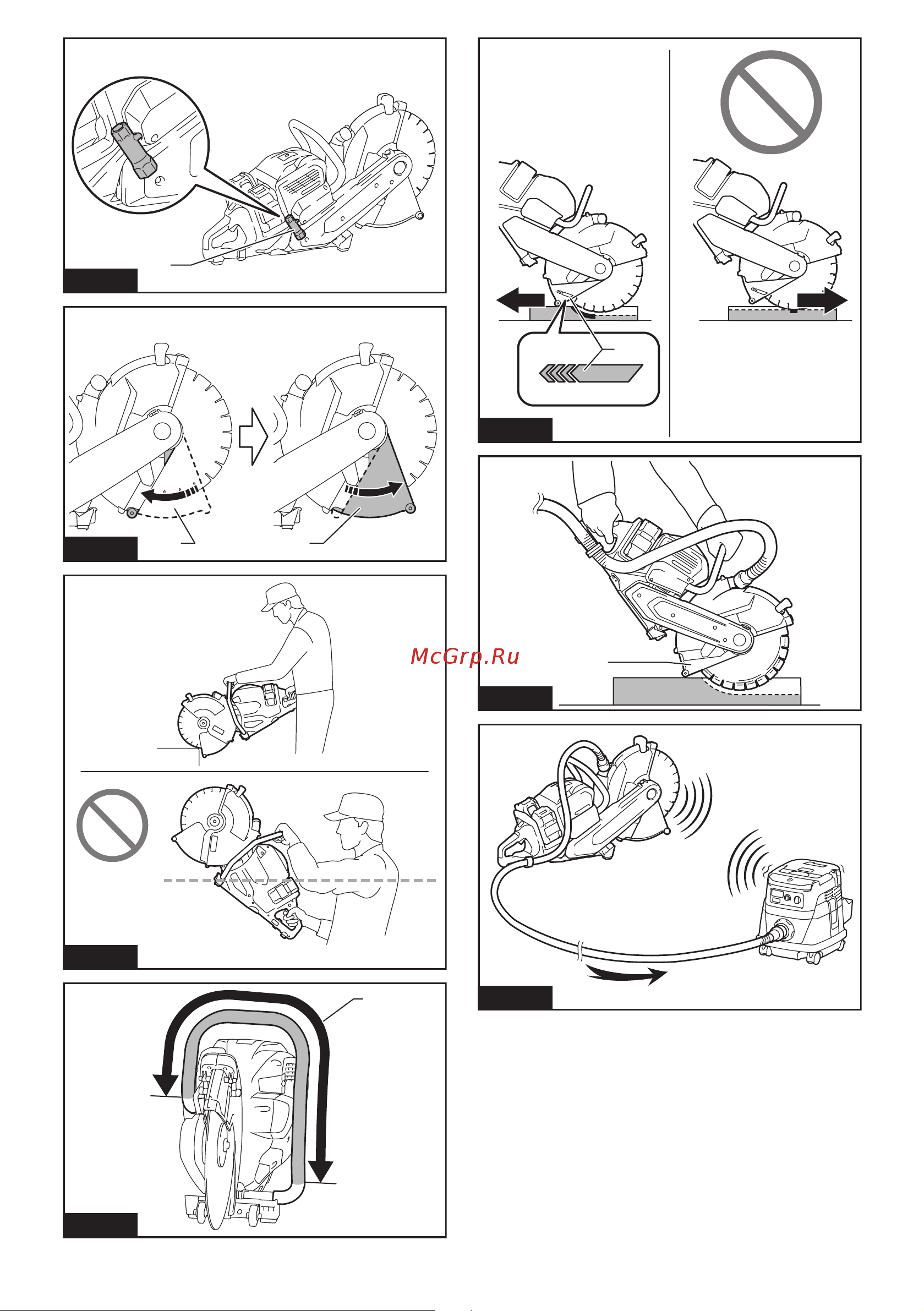 McGrp.Ru