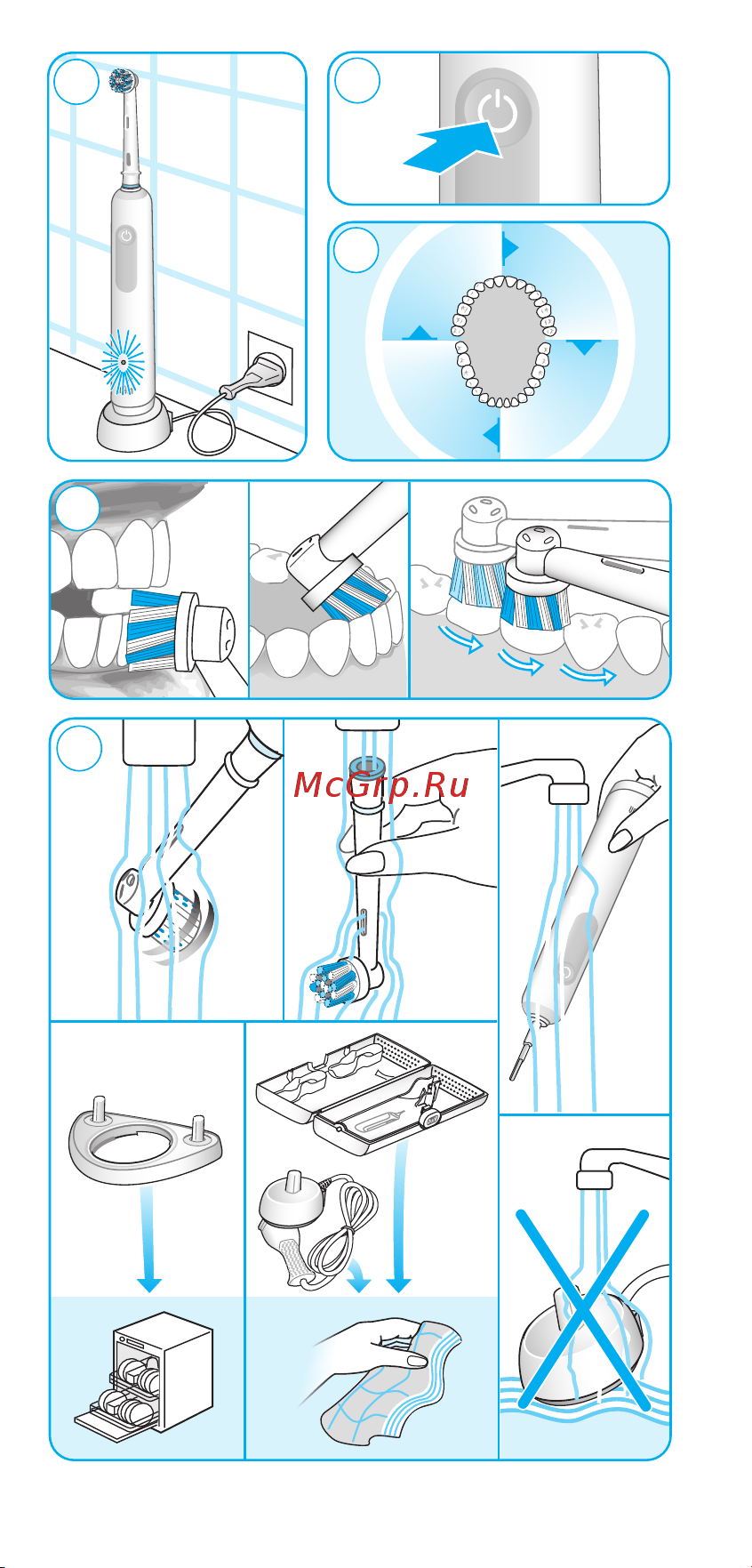 McGrp.Ru