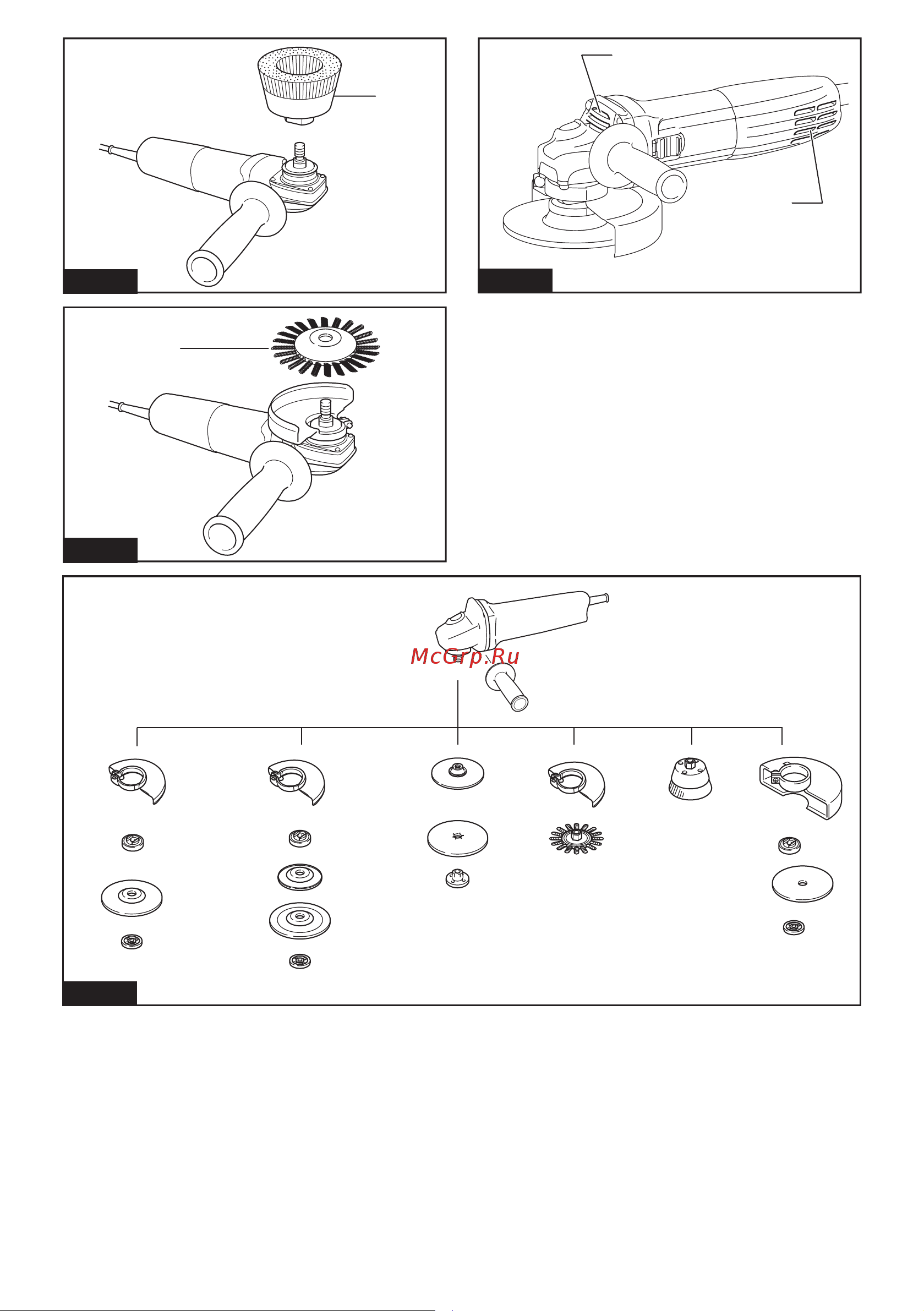 McGrp.Ru