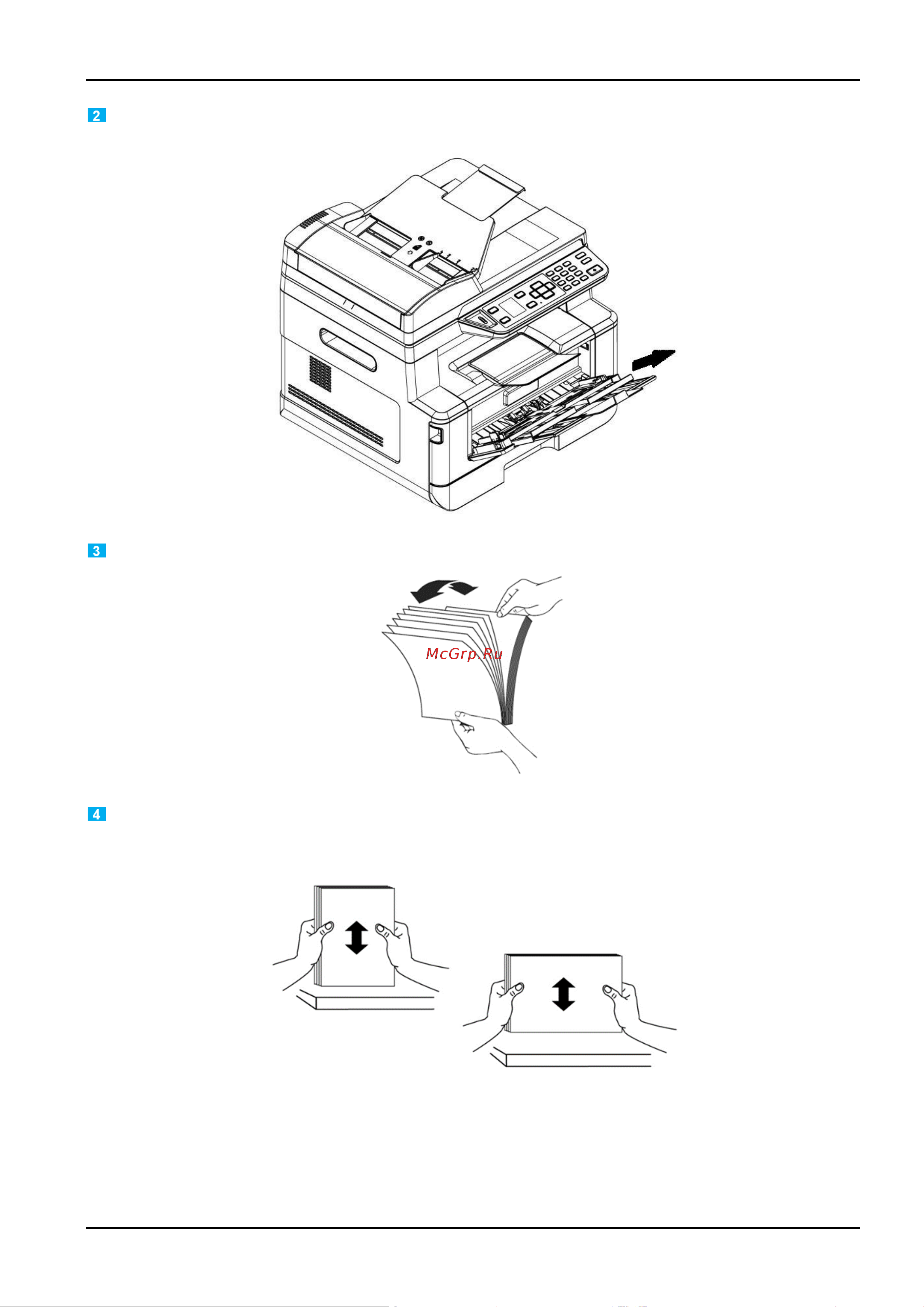 2

3

McGrp.Ru

4