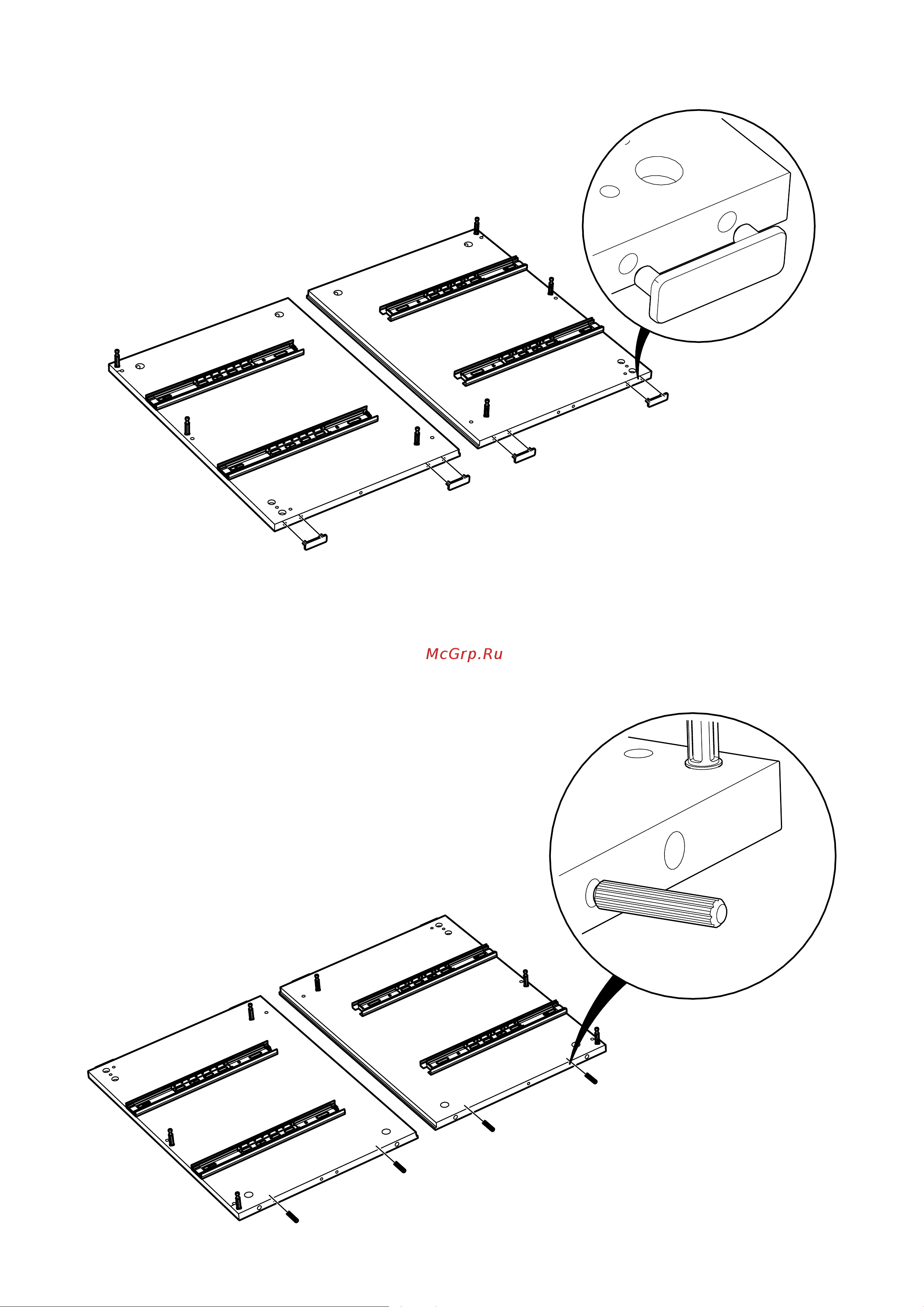 McGrp.Ru