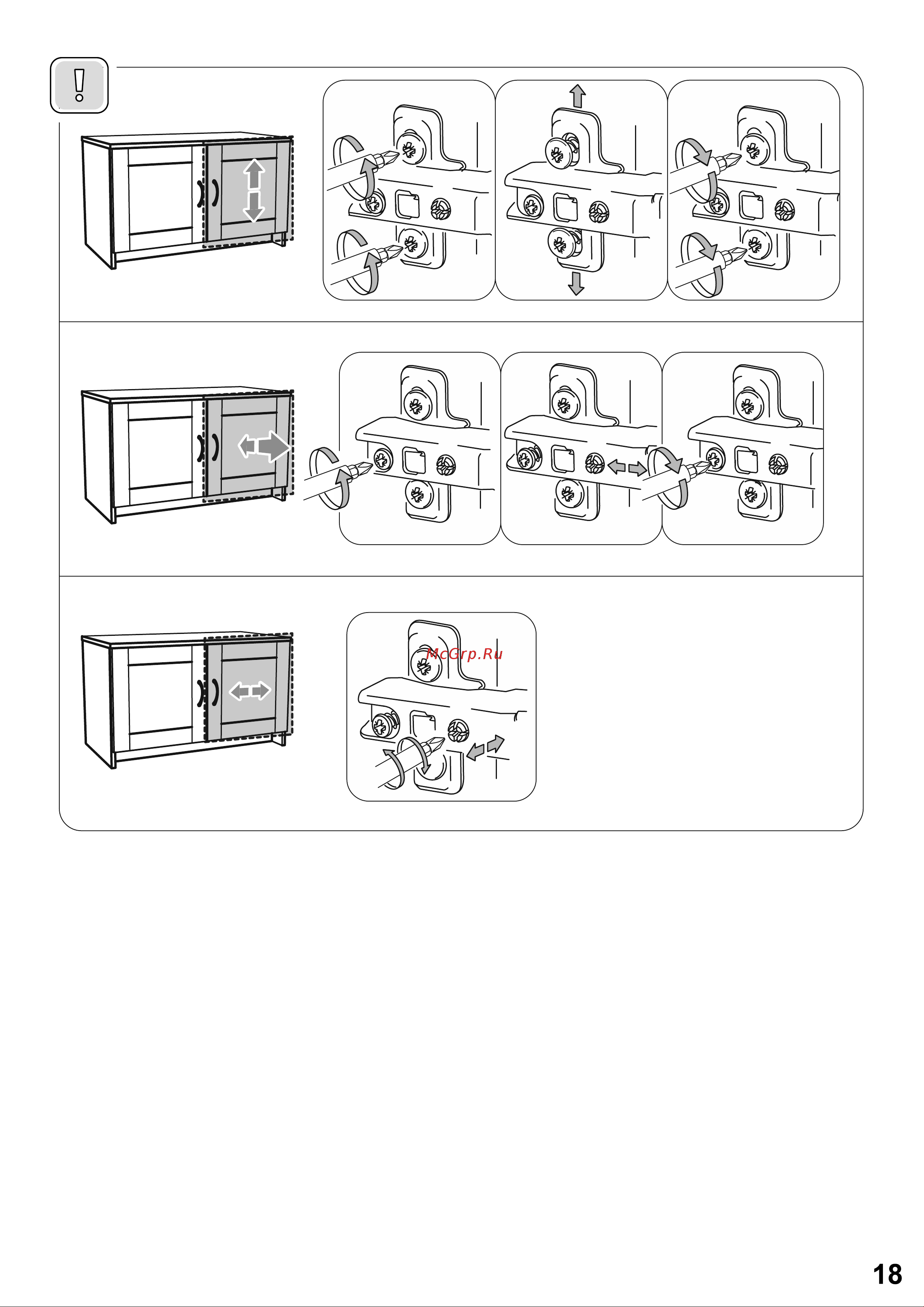 !

McGrp.Ru

18