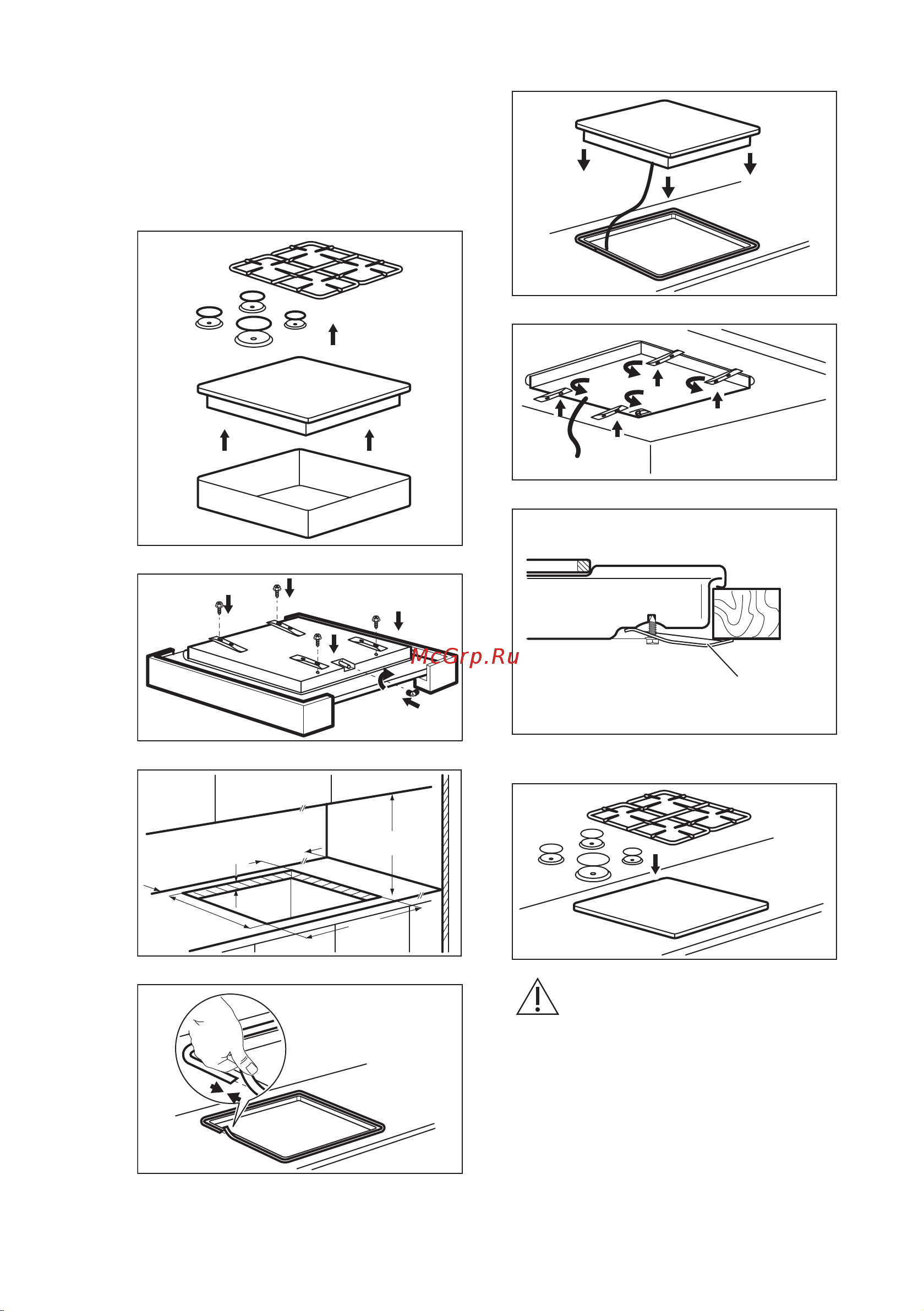 McGrp.Ru