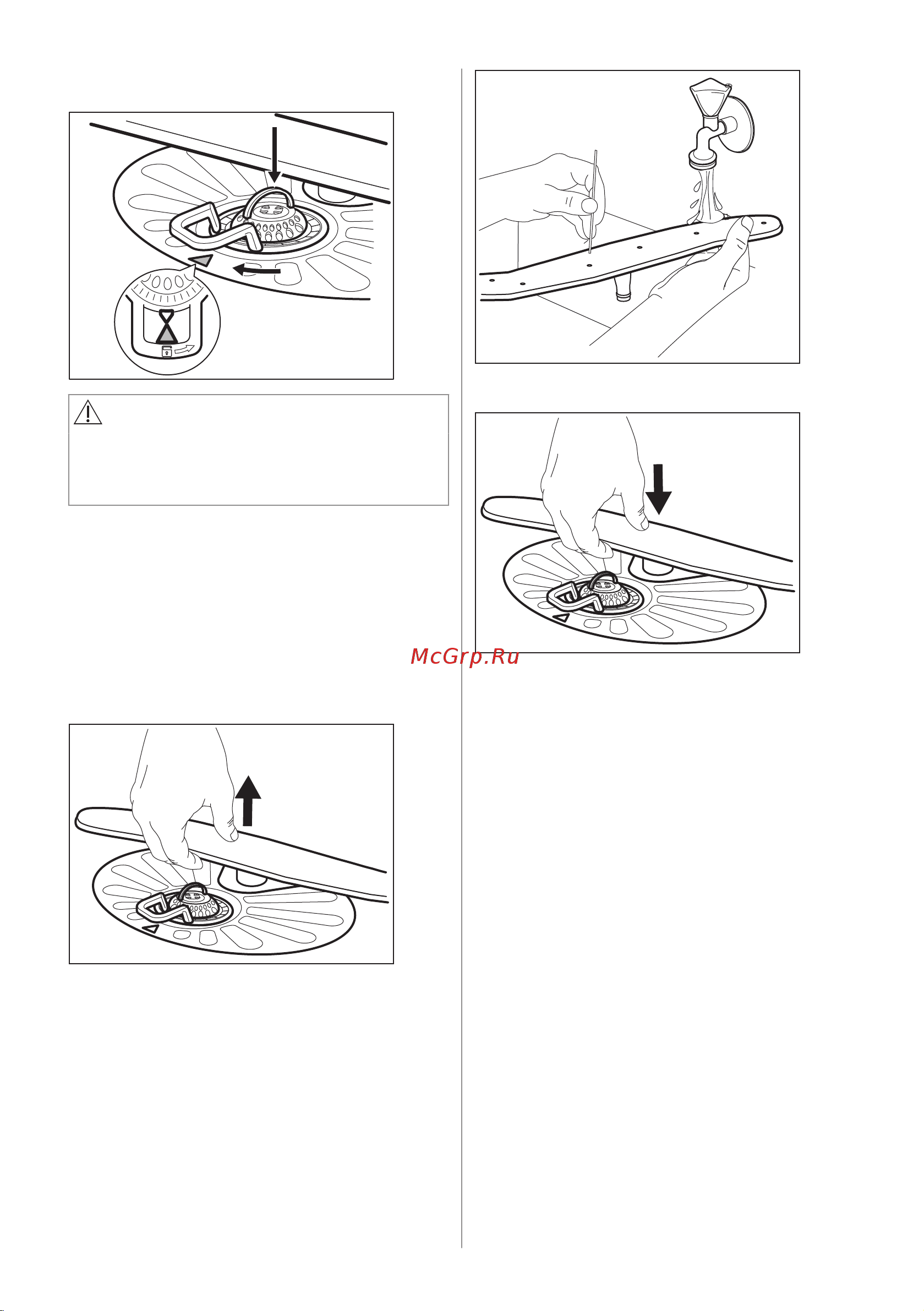 McGrp.Ru