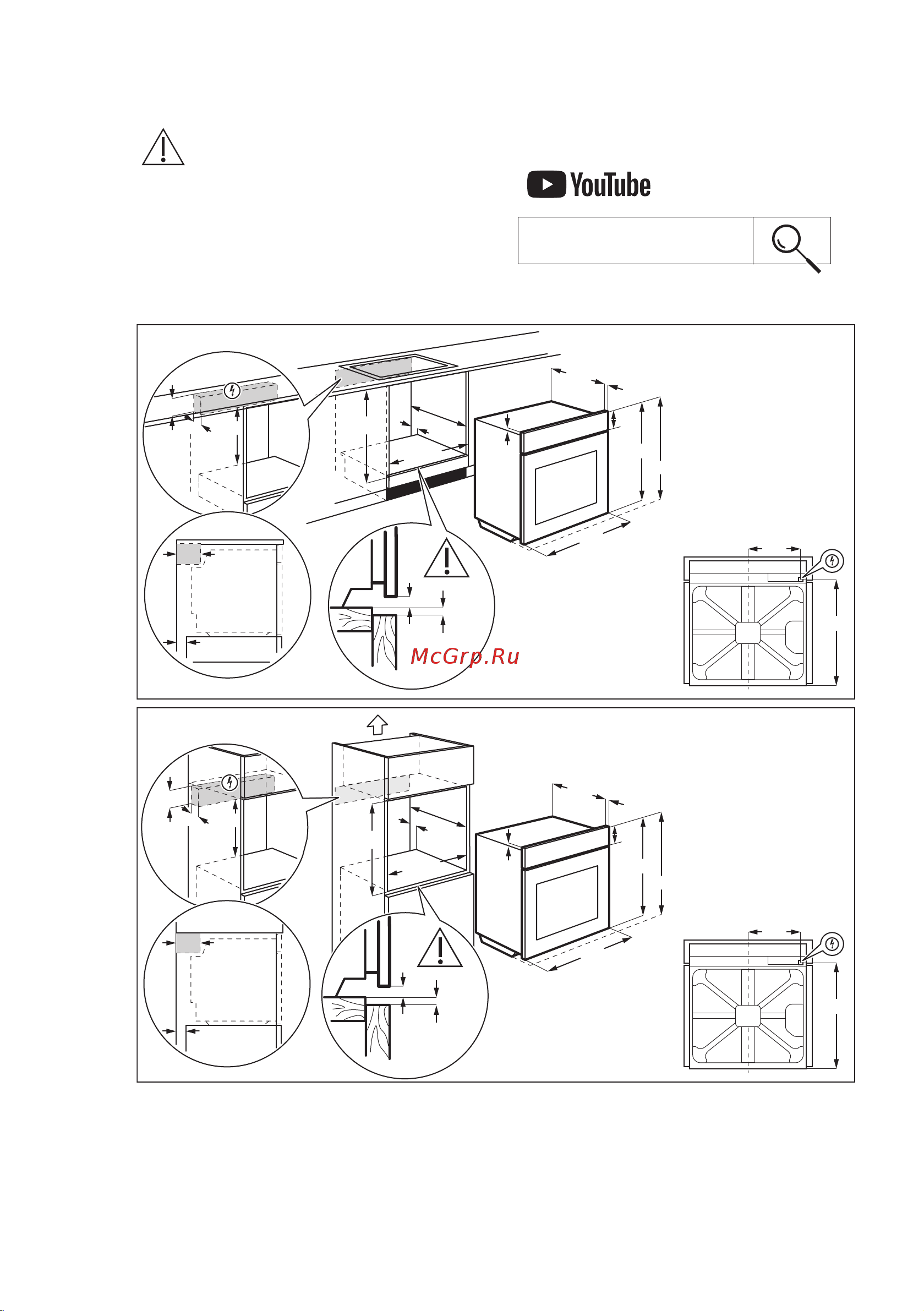 YouTube

McGrp.Ru