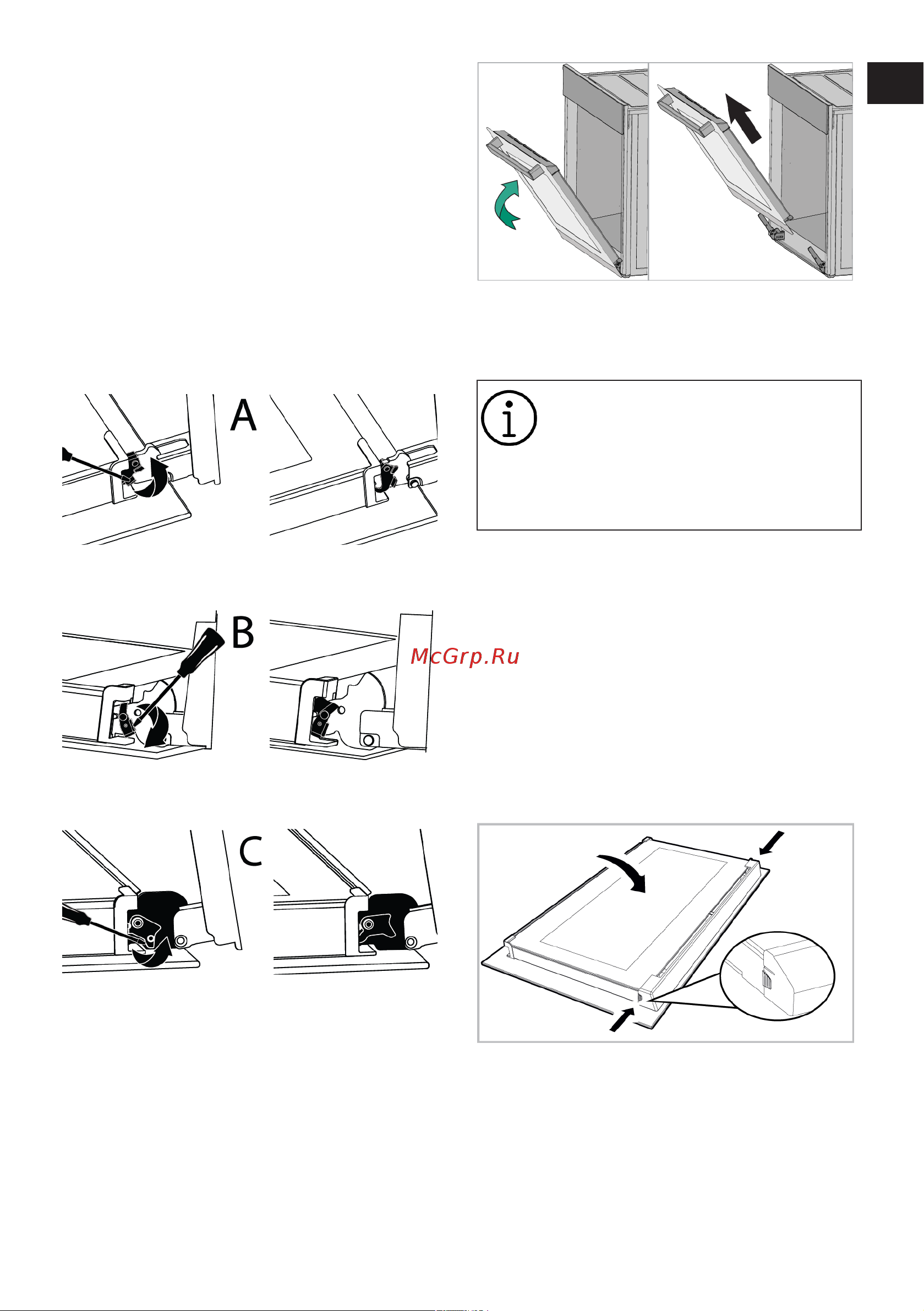 A

B

McGrp.Ru

C