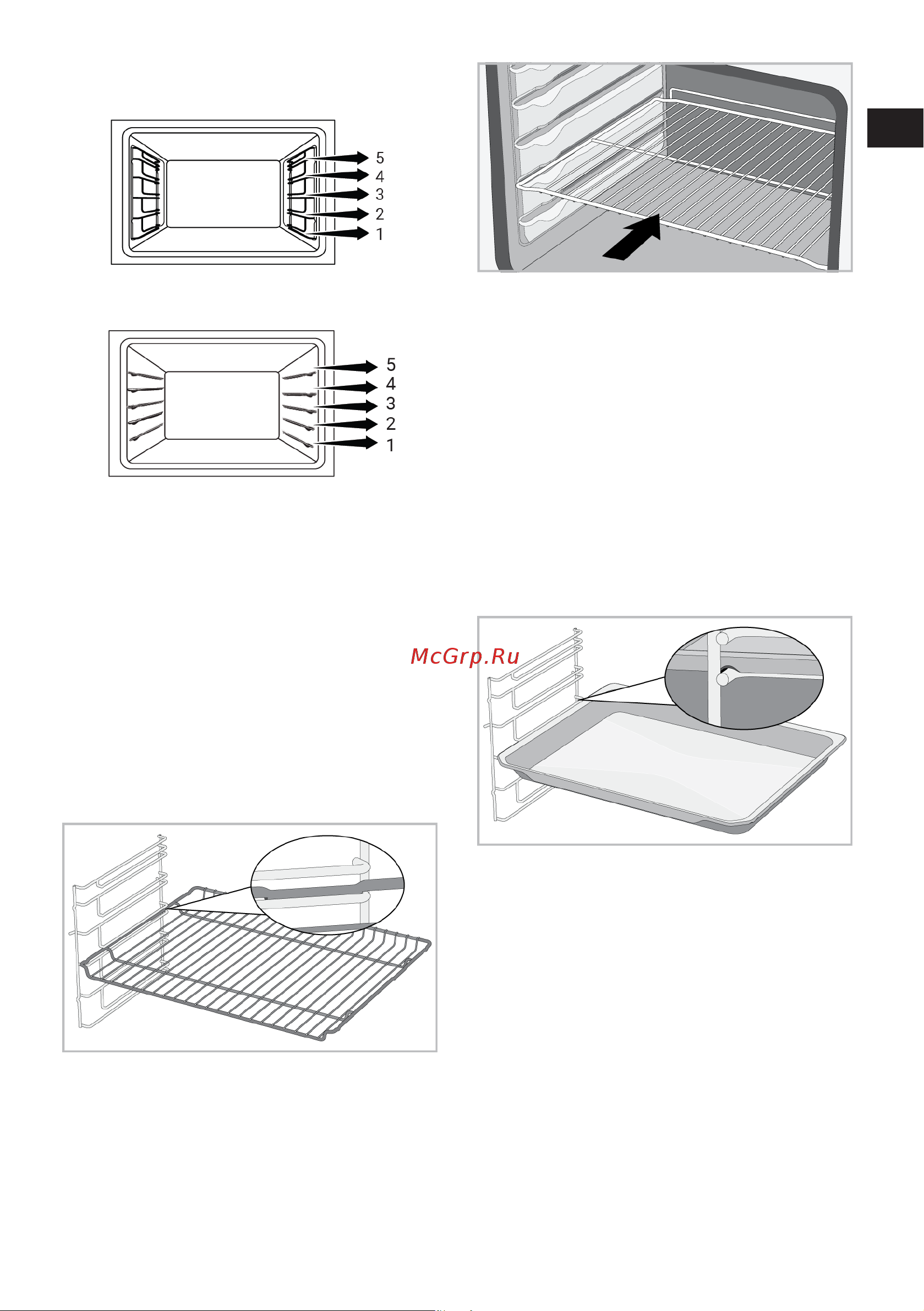 5
4
3
2
1

5
4
3
2
1

McGrp.Ru