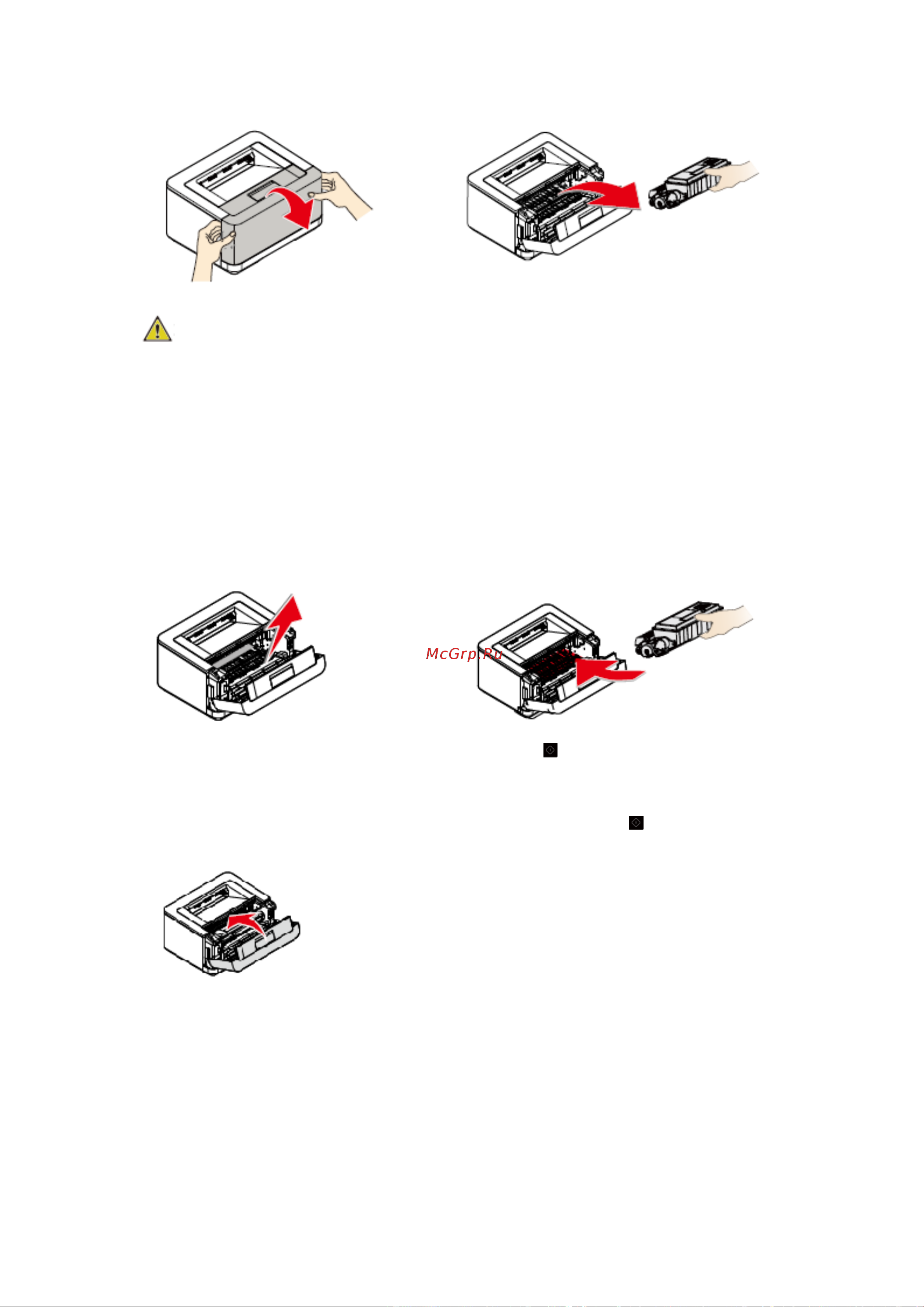 McGrp.Ru