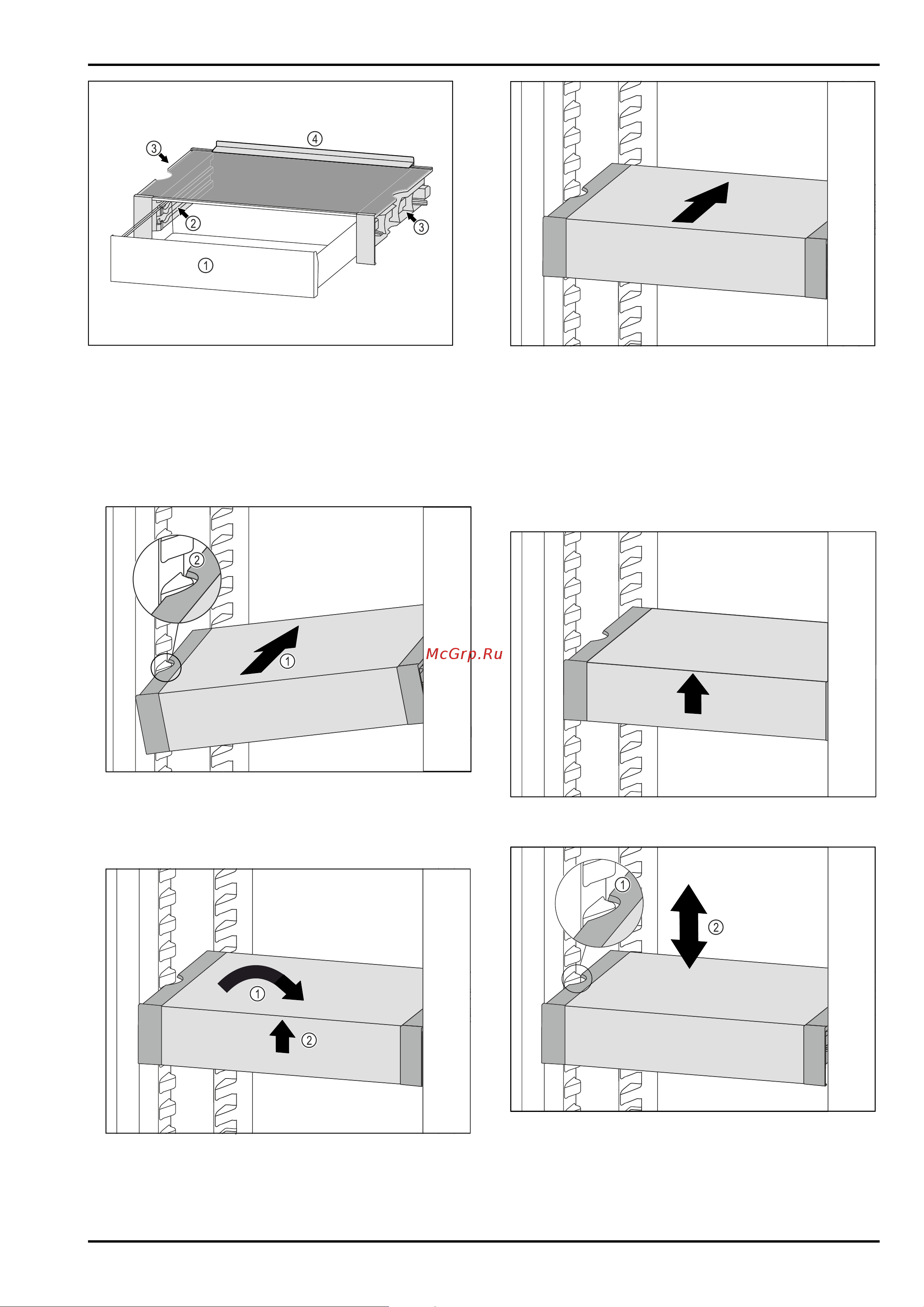 ③
④
②
③
①

②
①
McGrp.Ru

①
②

①
②