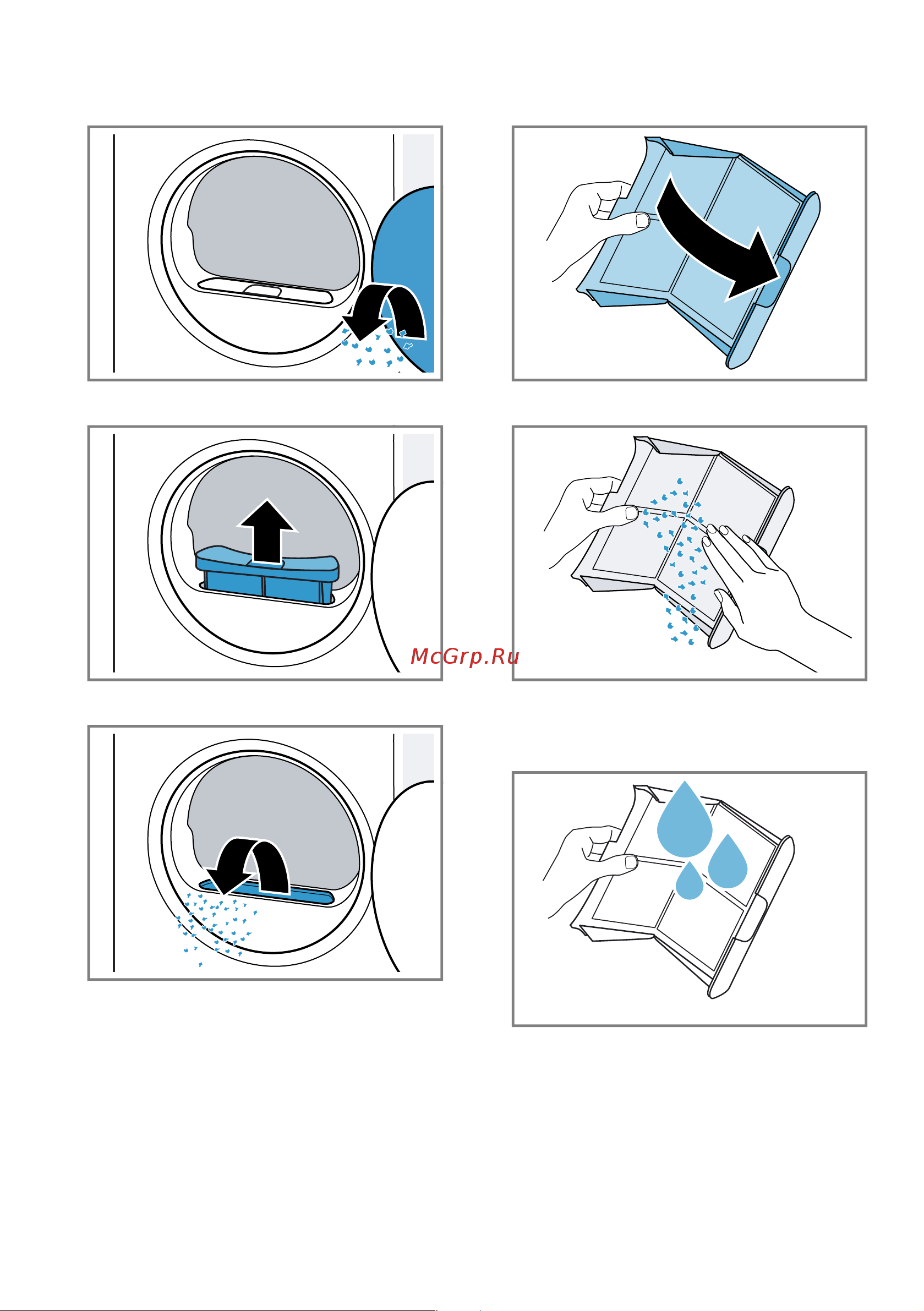 McGrp.Ru