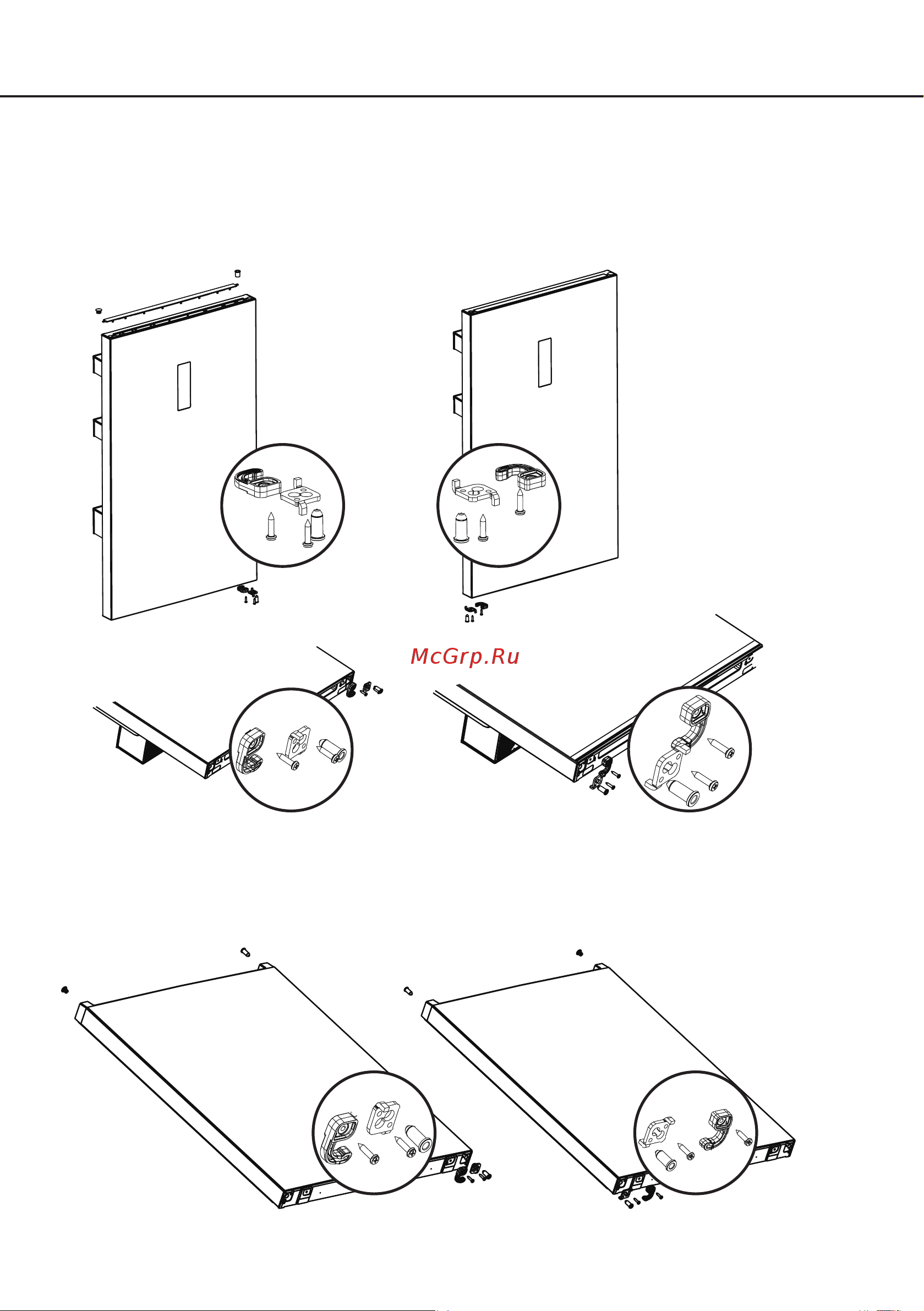 McGrp.Ru