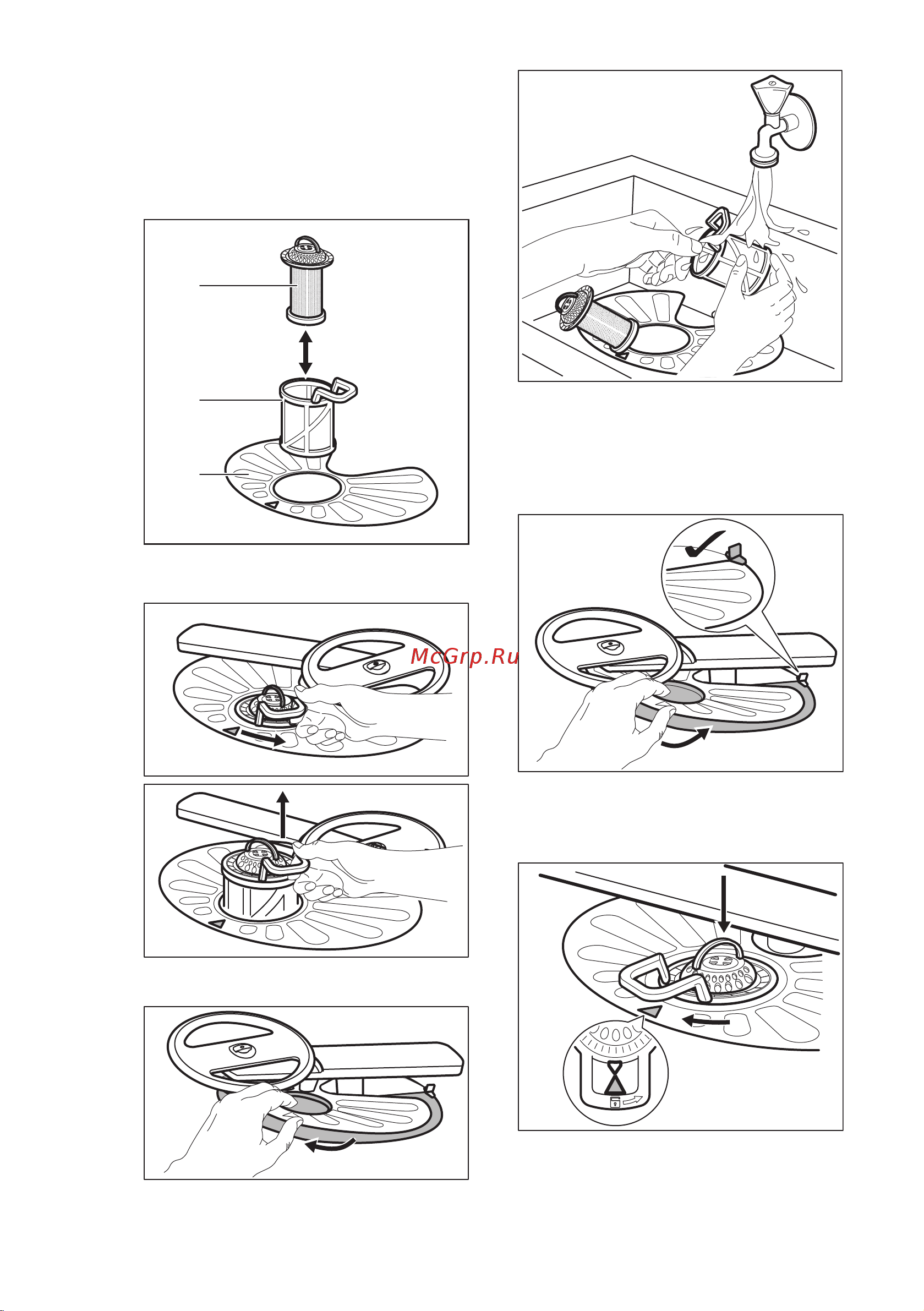 McGrp.Ru