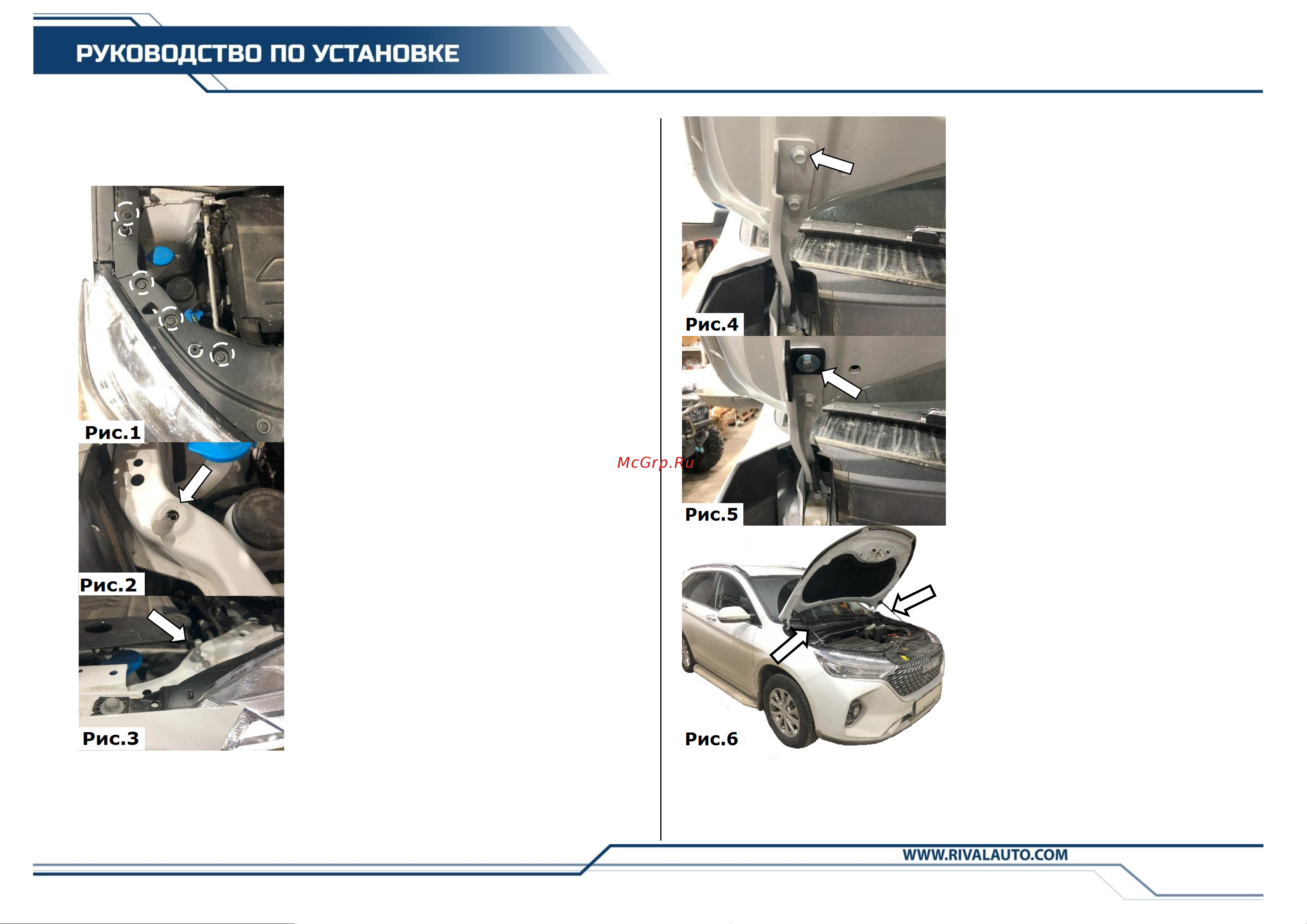 РУКОВОДСТВО ПО УСТАНОВКЕ

Рис.1

Рис.2

Рис.3

McGrp.Ru

Рис.4

Рис.5

Рис.6

WWW.RIVALAUTO.COM