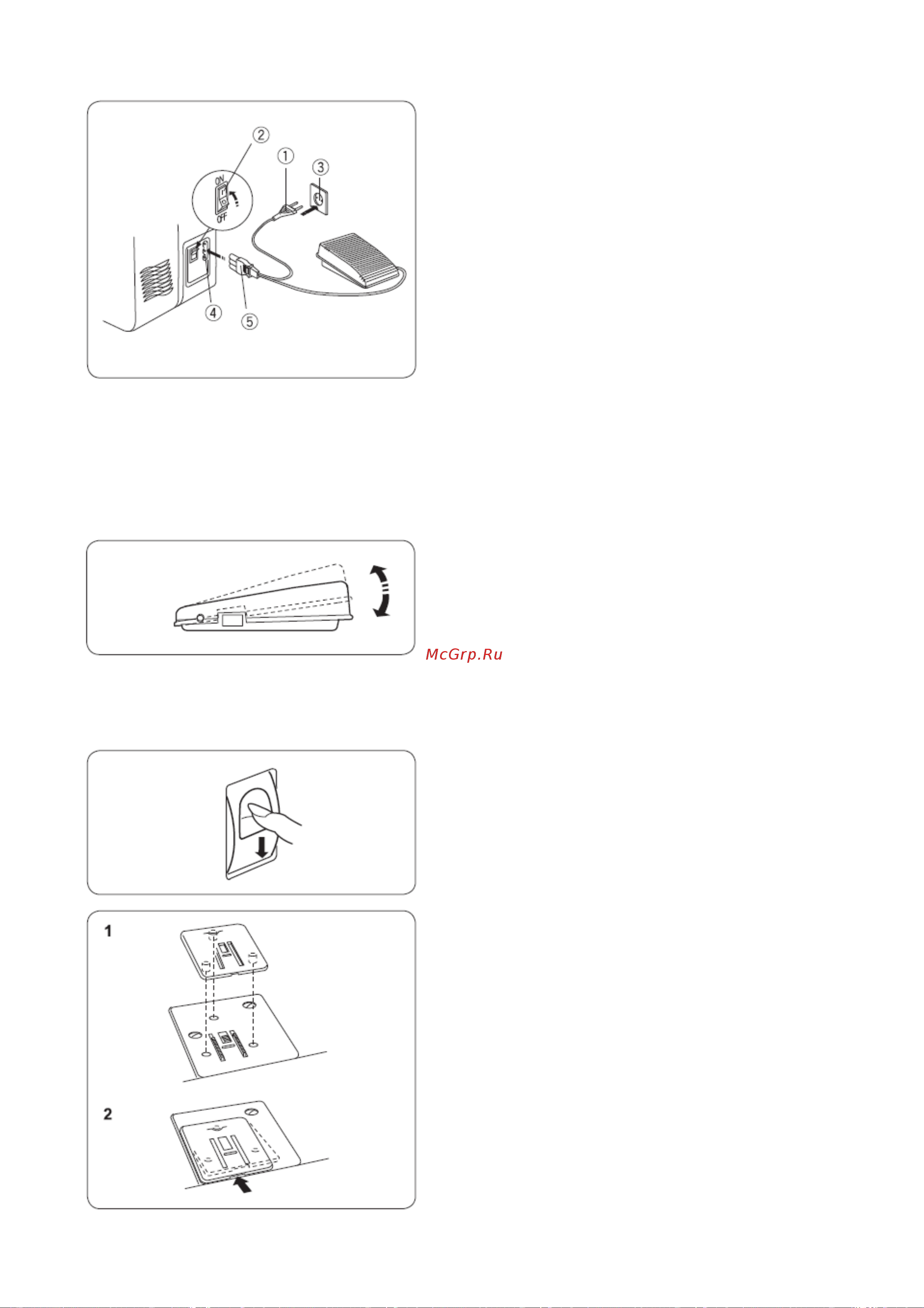 ②
①
③
ON
OFF
④
⑤

McGrp.Ru

1

2