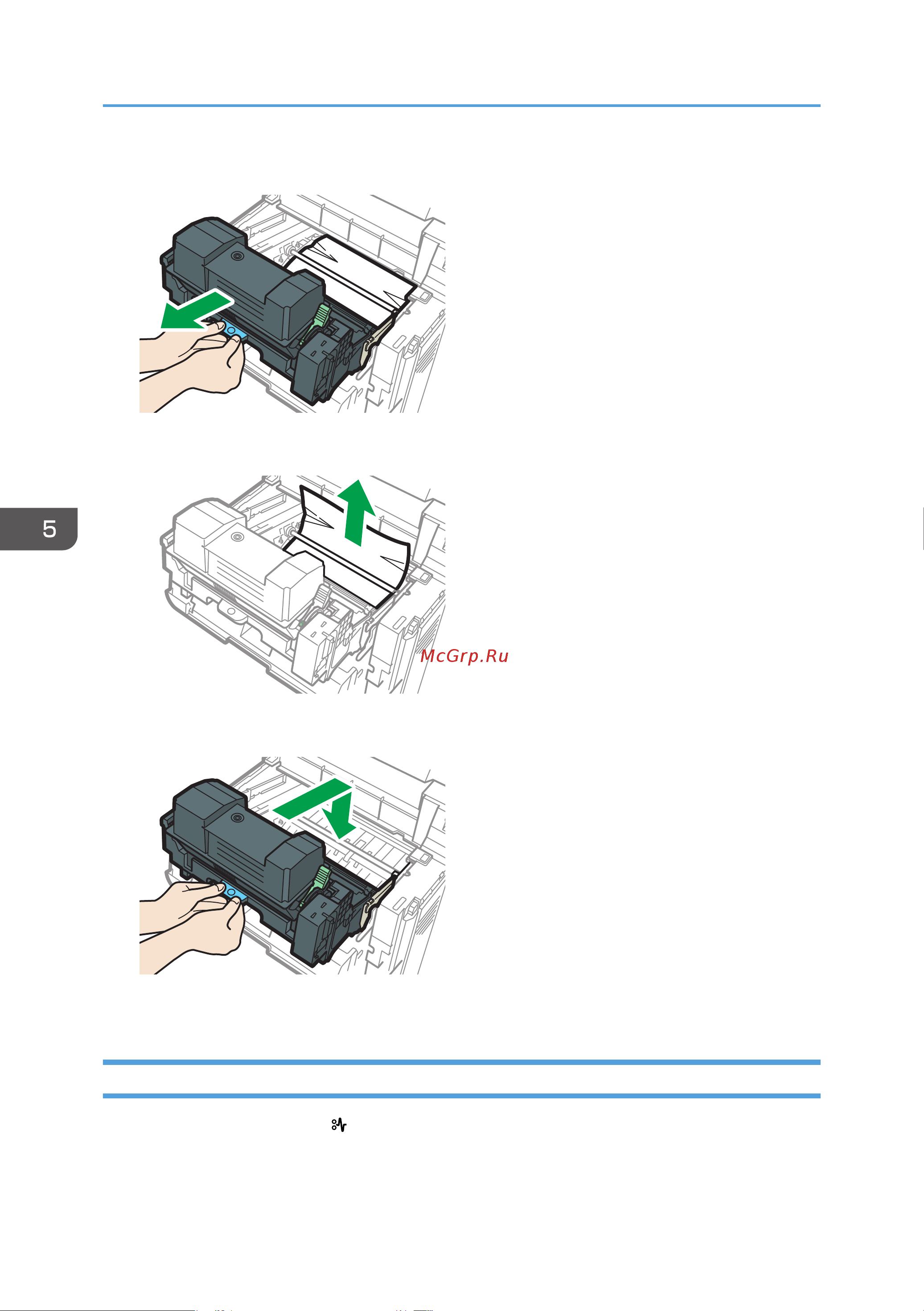 5

McGrp.Ru