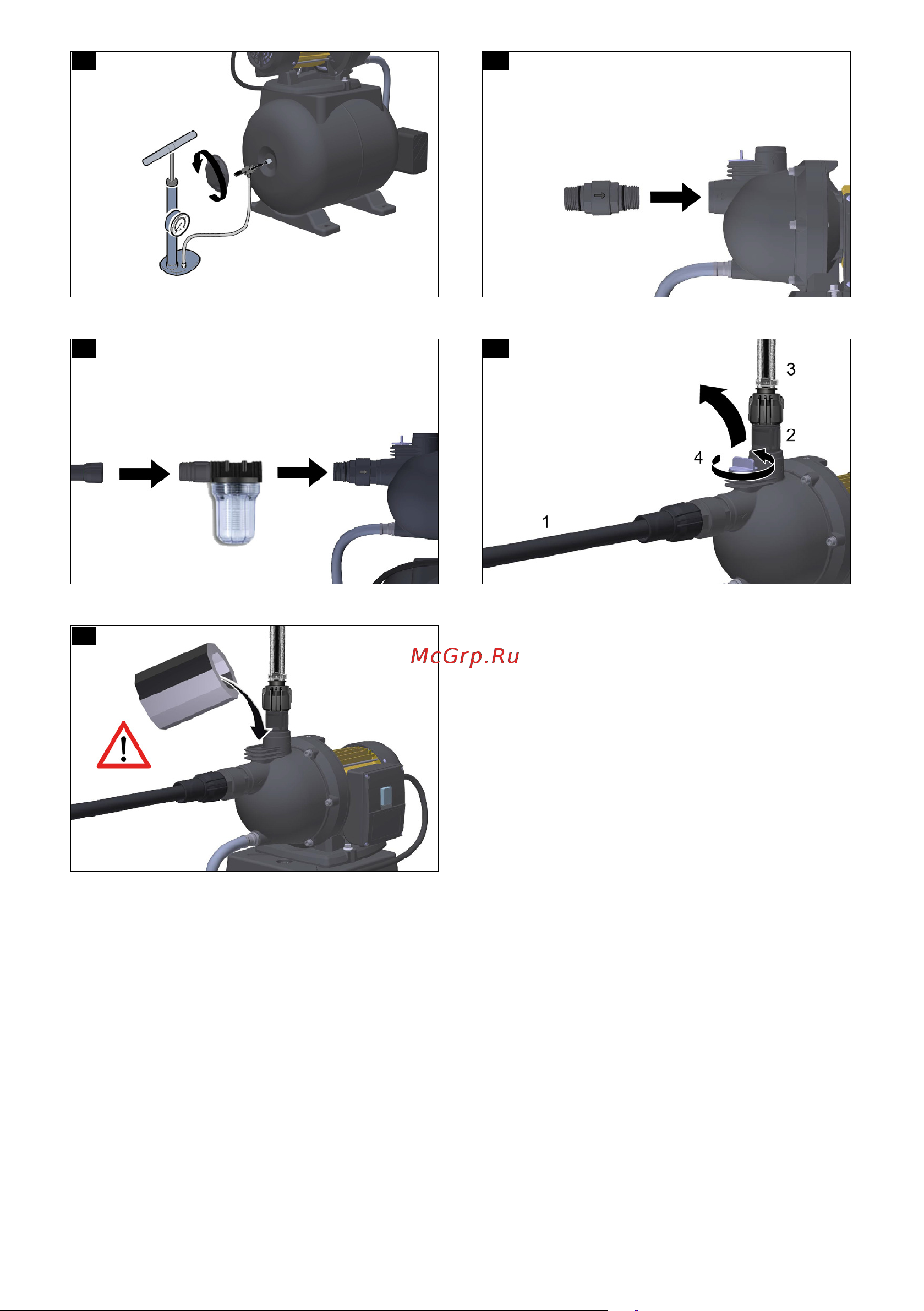 3

2

4

1

McGrp.Ru